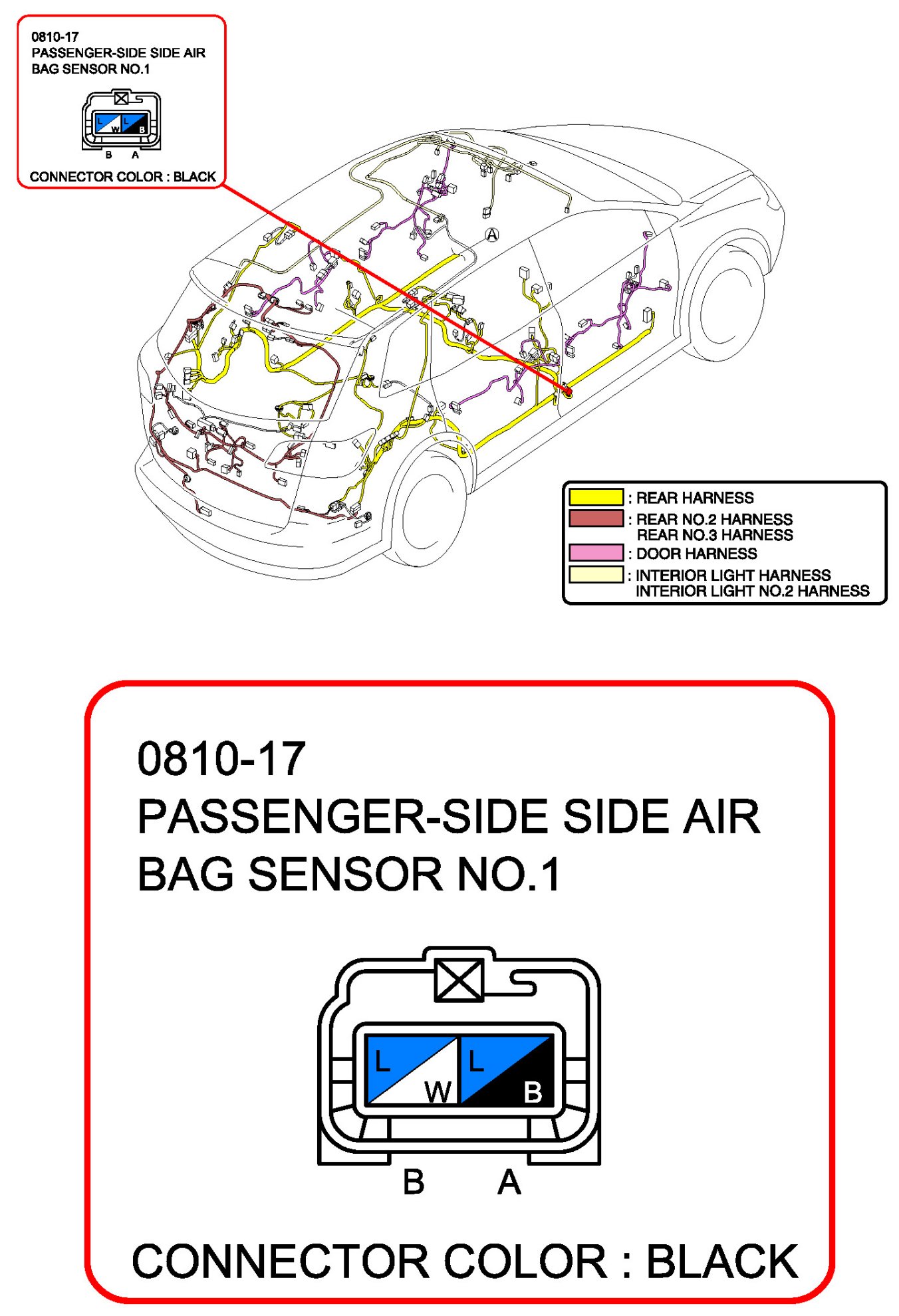 0810-17
PASSENGER-SIDE SIDE AIR BAG SENSOR NO.1

L W L B

B A

CONNECTOR COLOR : BLACK

A

: REAR HARNESS
: REAR NO.2 HARNESS
REAR NO.3 HARNESS
: DOOR HARNESS
: INTERIOR LIGHT HARNESS
INTERIOR LIGHT NO.2 HARNESS

0810-17
PASSENGER-SIDE SIDE AIR BAG SENSOR NO.1

L W L B

B A

CONNECTOR COLOR : BLACK