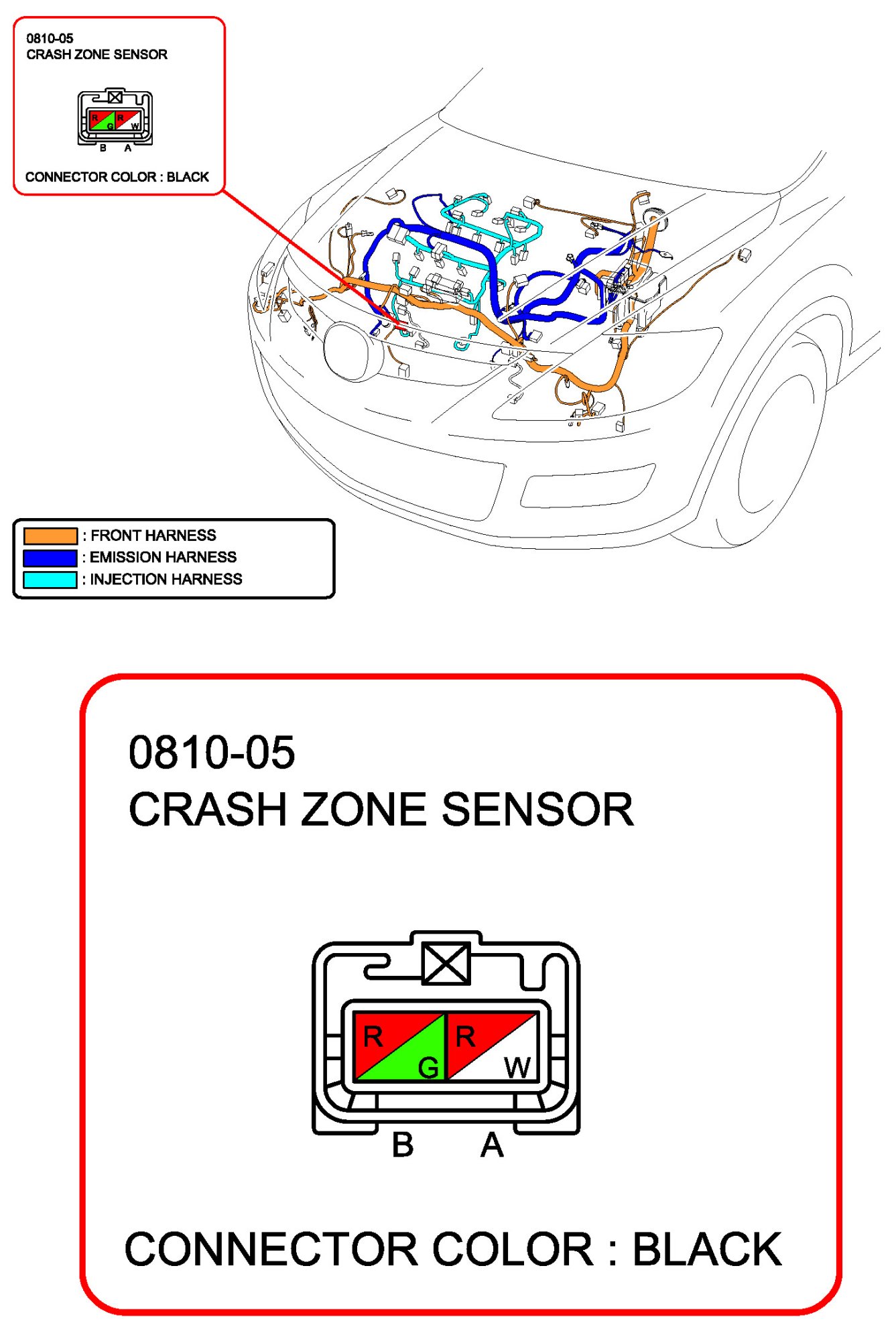 0810-05
CRASH ZONE SENSOR

R G R W
B A

CONNECTOR COLOR : BLACK

: FRONT HARNESS
: EMISSION HARNESS
: INJECTION HARNESS

0810-05
CRASH ZONE SENSOR

R G R W
B A

CONNECTOR COLOR : BLACK