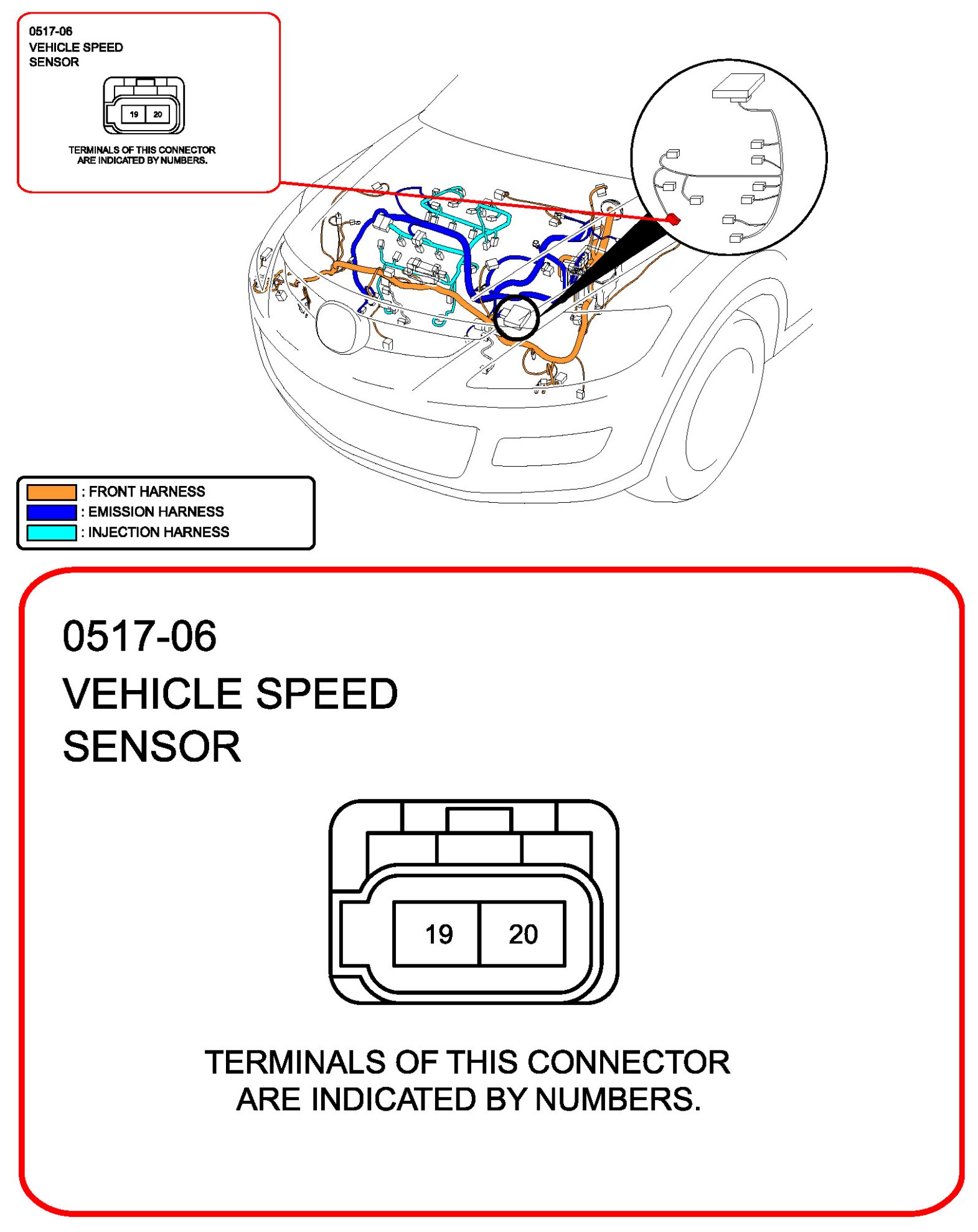 0517-06
VEHICLE SPEED
SENSOR

19 20

TERMINALS OF THIS CONNECTOR ARE INDICATED BY NUMBERS.

: FRONT HARNESS
: EMISSION HARNESS
: INJECTION HARNESS

0517-06
VEHICLE SPEED
SENSOR

19 20

TERMINALS OF THIS CONNECTOR ARE INDICATED BY NUMBERS.