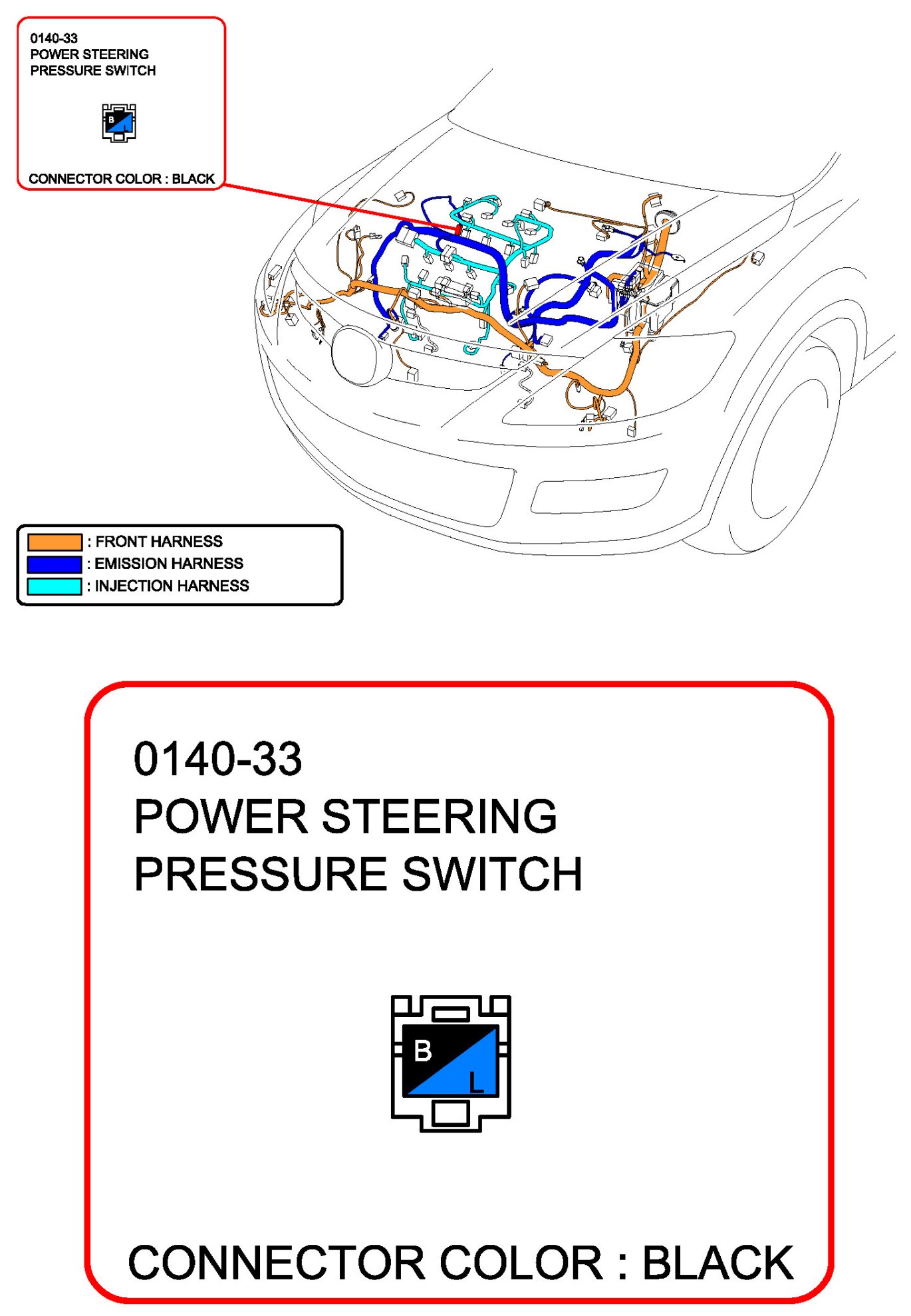 0140-33
POWER STEERING
PRESSURE SWITCH

B
L

CONNECTOR COLOR : BLACK

: FRONT HARNESS
: EMISSION HARNESS
: INJECTION HARNESS

0140-33
POWER STEERING
PRESSURE SWITCH

B
L

CONNECTOR COLOR : BLACK