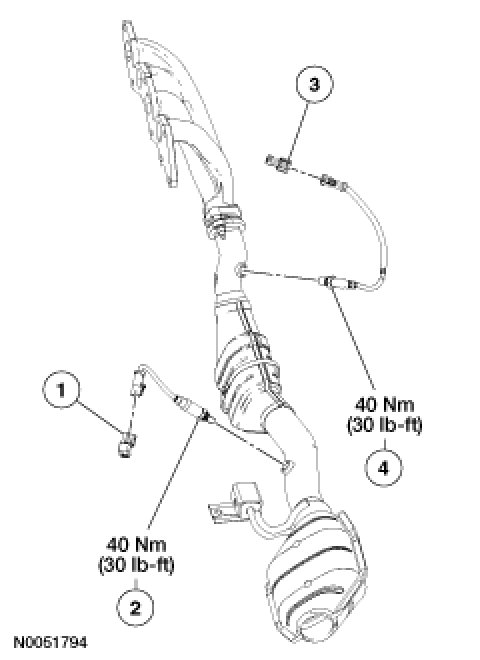 3

1

40 Nm
(30 lb-ft)
4

40 Nm
(30 lb-ft)
2

N0061794