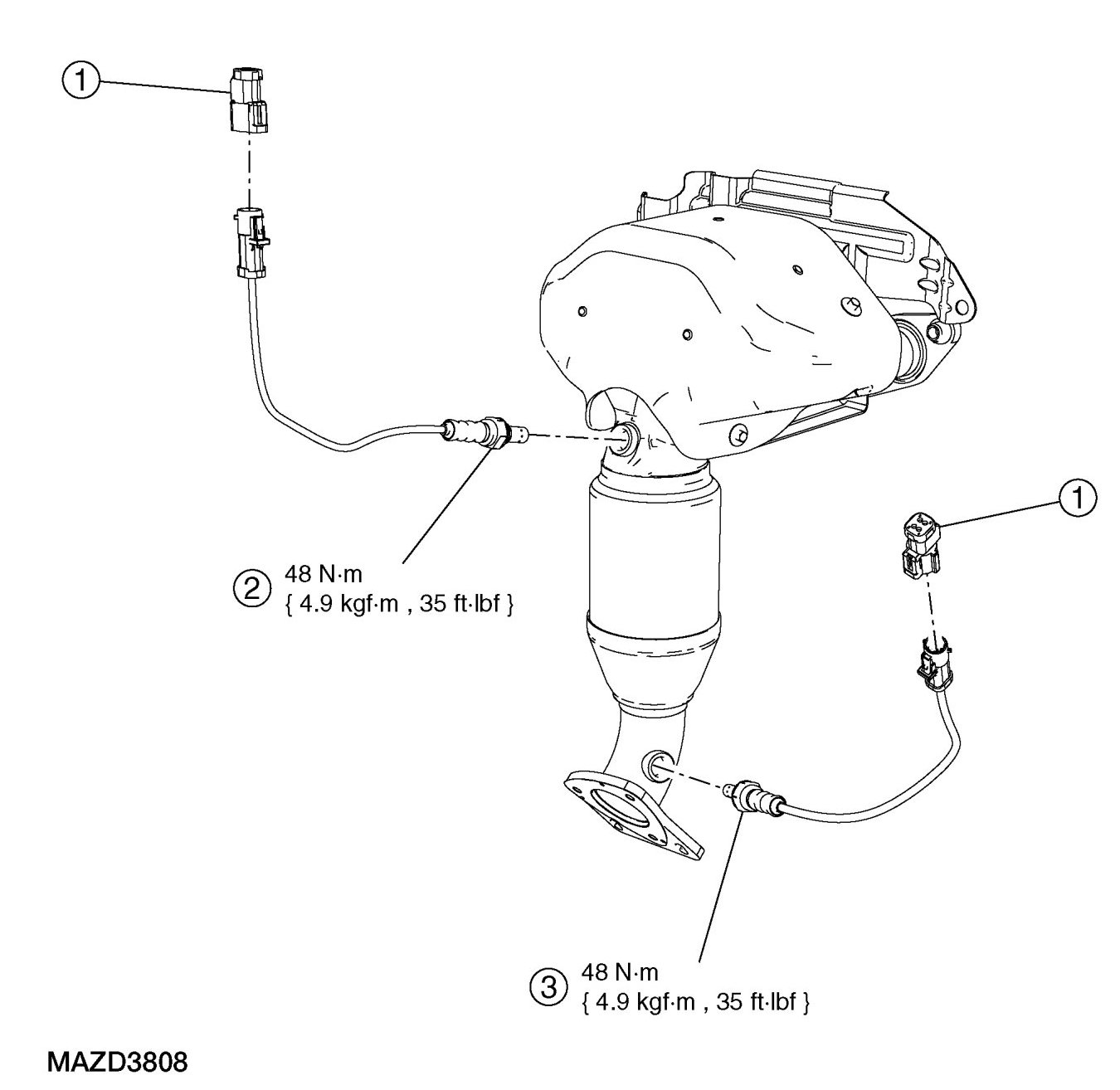 ①

①

② 48 N·m
{ 4.9 kgf·m , 35 ft·lbf }

③ 48 N·m
{ 4.9 kgf·m , 35 ft·lbf }

MAZD3808