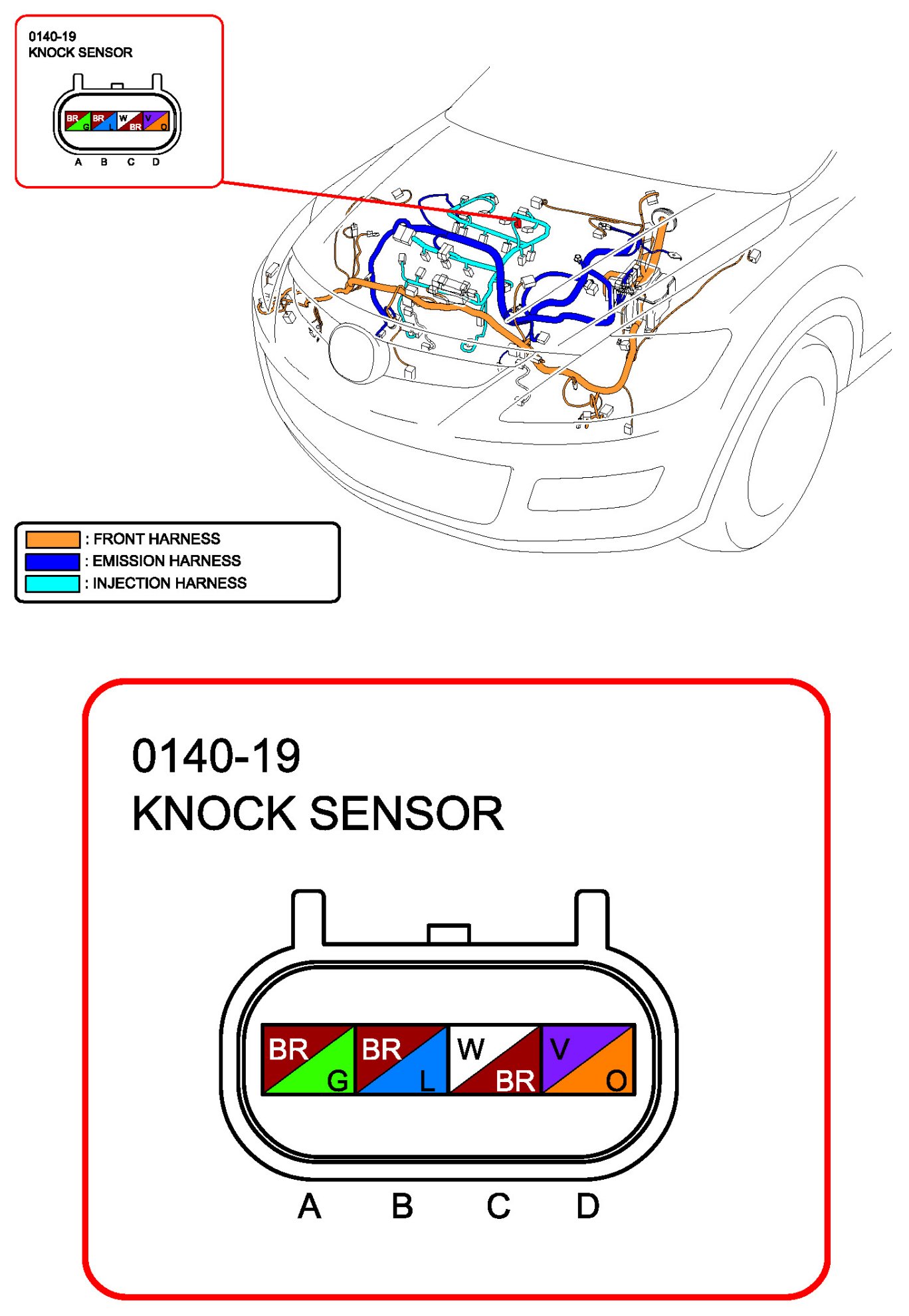 0140-19
KNOCK SENSOR

BR G BR L W BR V O

A B C D

: FRONT HARNESS
: EMISSION HARNESS
: INJECTION HARNESS

0140-19
KNOCK SENSOR

BR G BR L W BR V O

A B C D