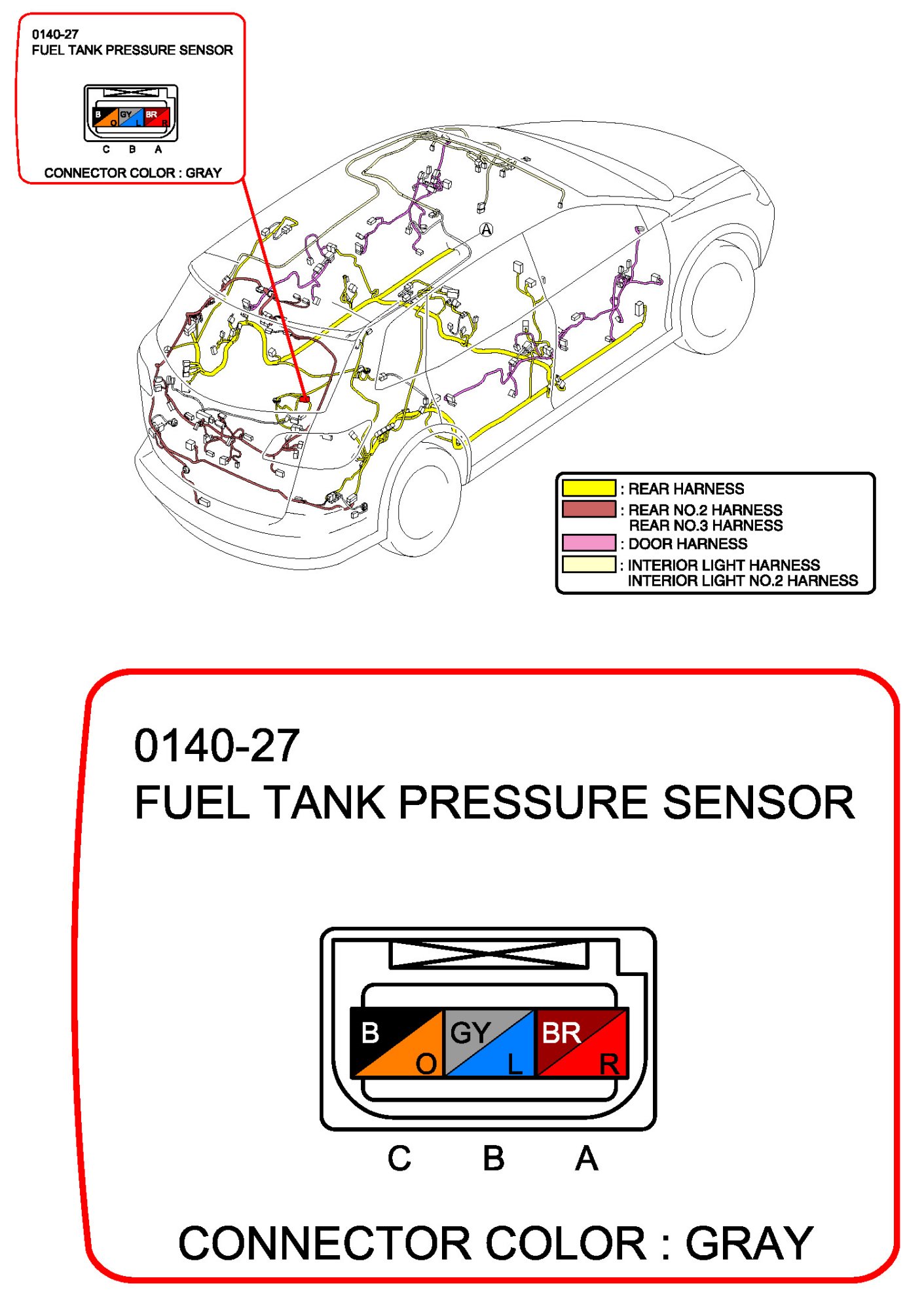 0140-27
FUEL TANK PRESSURE SENSOR

B O GY L BR R

C B A

CONNECTOR COLOR : GRAY

A

: REAR HARNESS
: REAR NO.2 HARNESS
REAR NO.3 HARNESS
: DOOR HARNESS
: INTERIOR LIGHT HARNESS
INTERIOR LIGHT NO.2 HARNESS

0140-27
FUEL TANK PRESSURE SENSOR

B O GY L BR R

C B A

CONNECTOR COLOR : GRAY