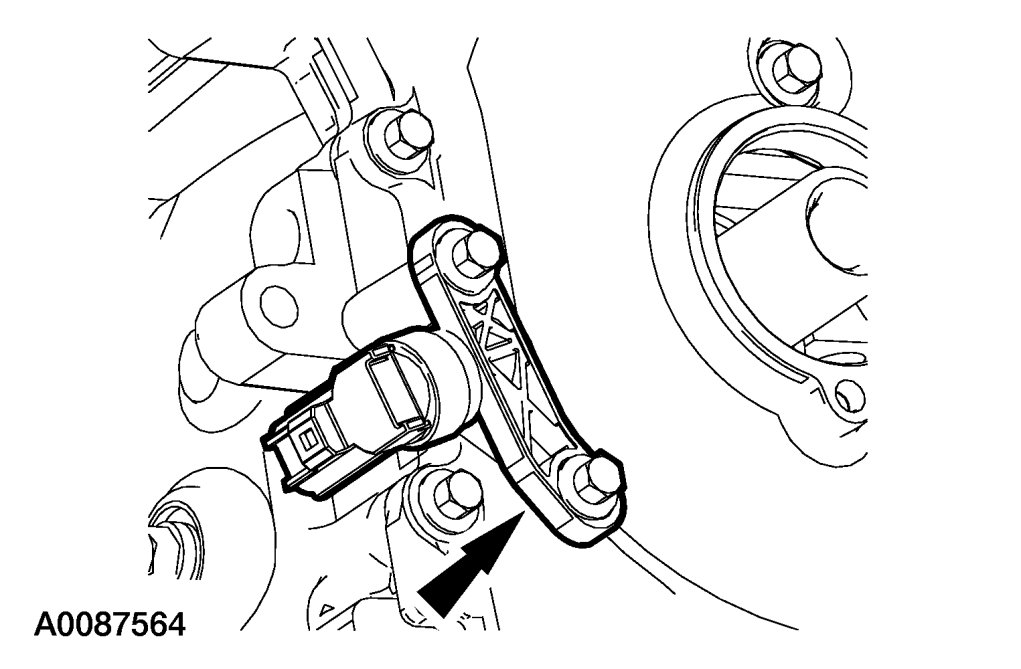 A0087564