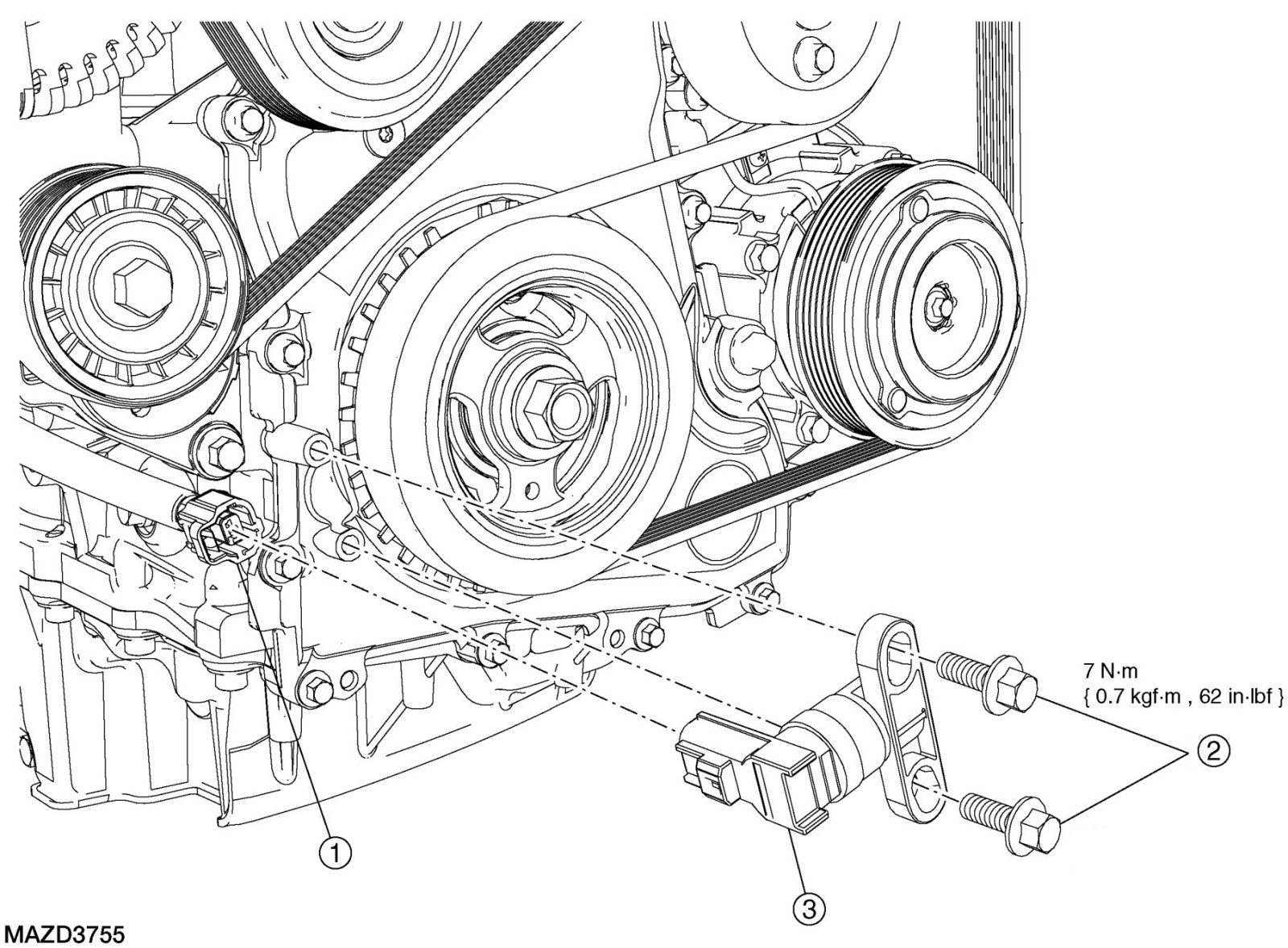 7 N·m
{ 0.7 kgf·m , 62 in·lbf }

2

1

3

MAZD3755