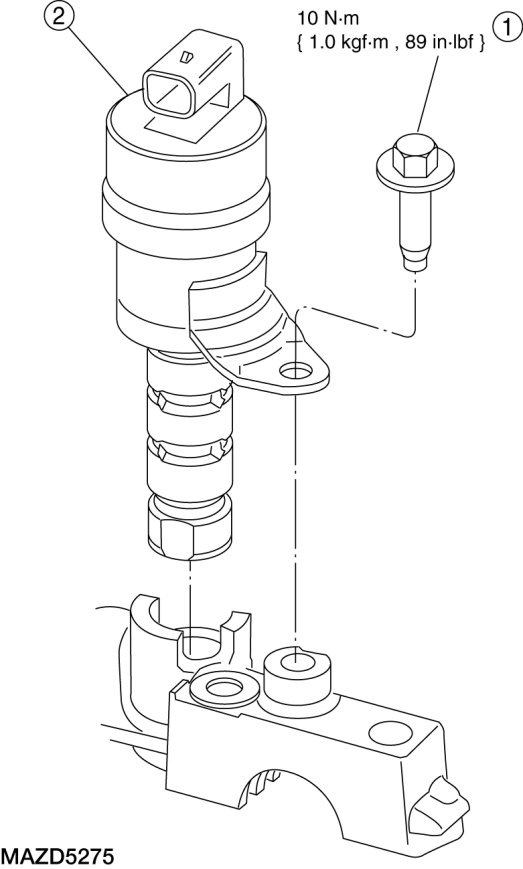 2

10 N·m
{ 1.0 kgf·m , 89 in·lbf }

1

MAZD5275