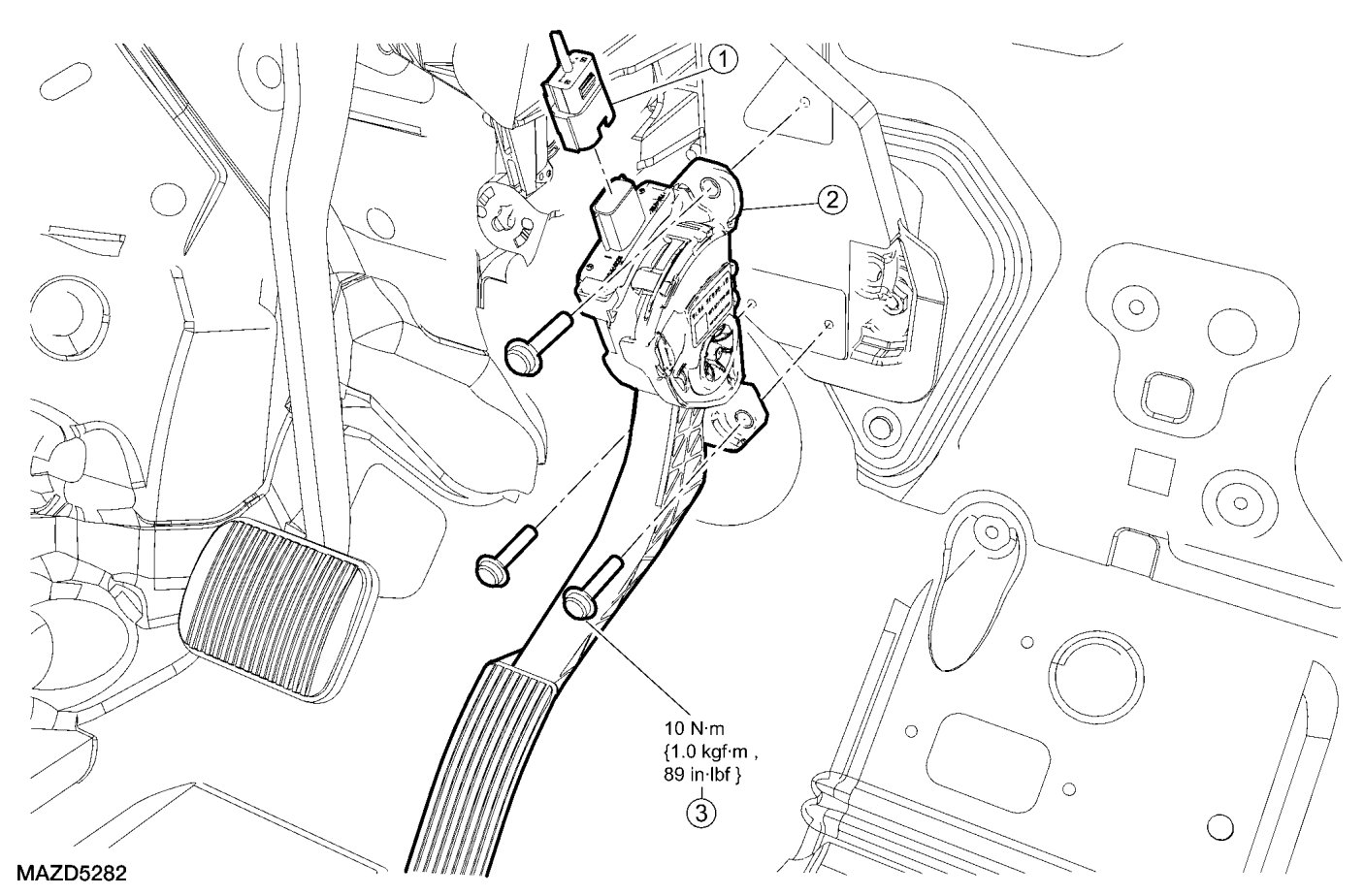 1

2

10 N·m
{1.0 kgf·m ,
89 in·lbf }

3

MAZD5282