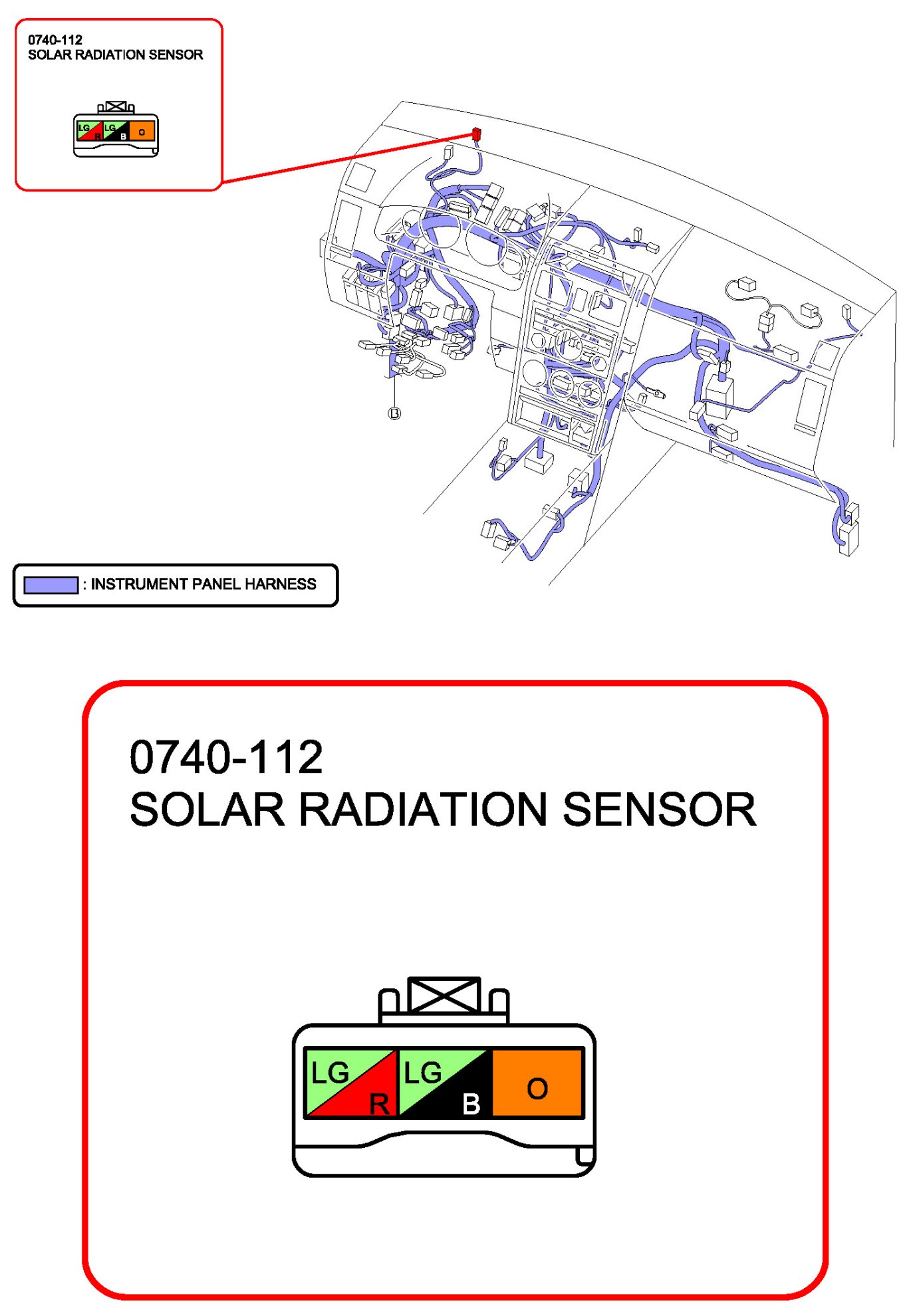 0740-112
SOLAR RADIATION SENSOR

LG R LG B O

B

: INSTRUMENT PANEL HARNESS

0740-112
SOLAR RADIATION SENSOR

LG R LG B O