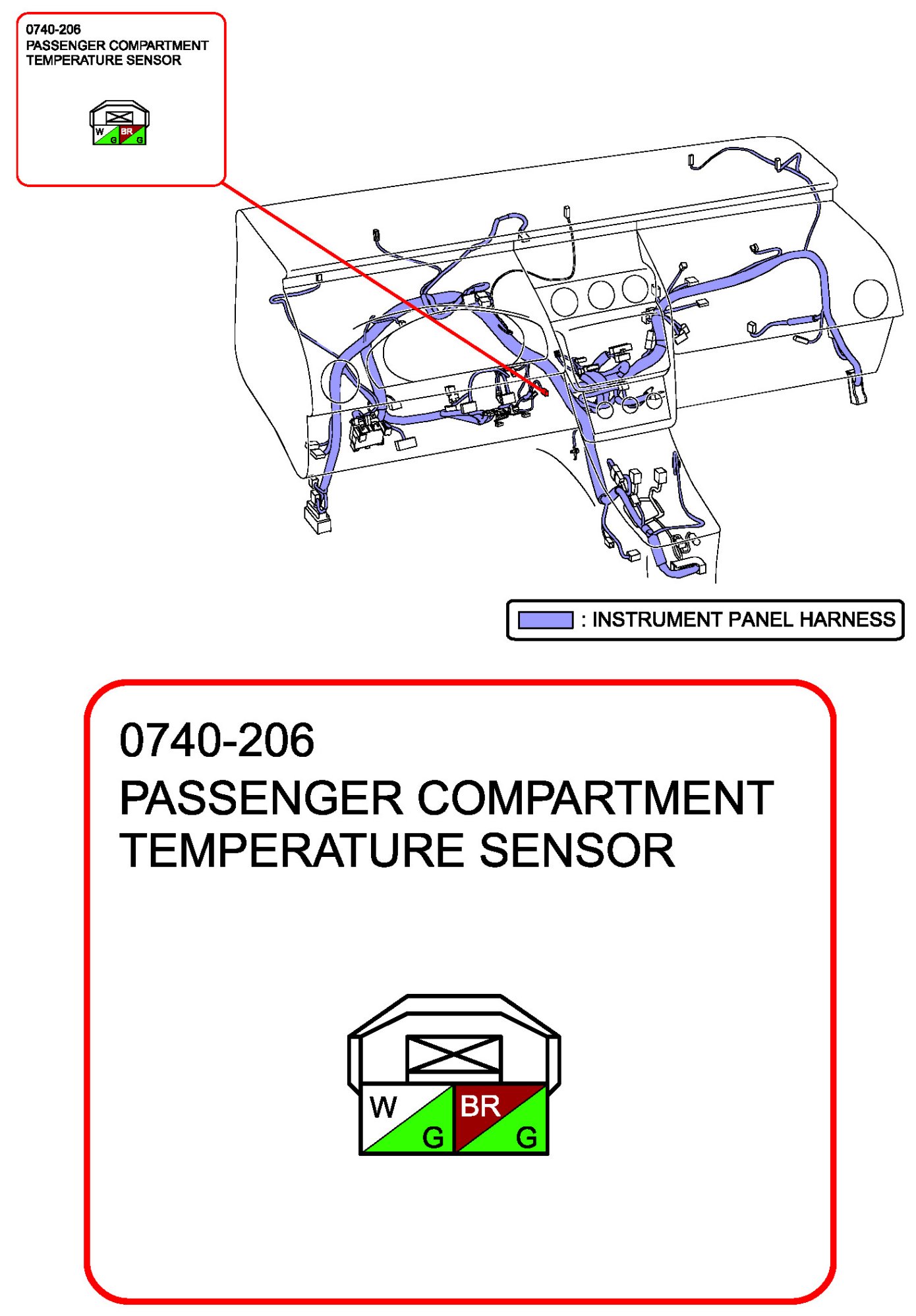 0740-206
PASSENGER COMPARTMENT TEMPERATURE SENSOR

W G BR G

: INSTRUMENT PANEL HARNESS

0740-206
PASSENGER COMPARTMENT TEMPERATURE SENSOR

W G BR G