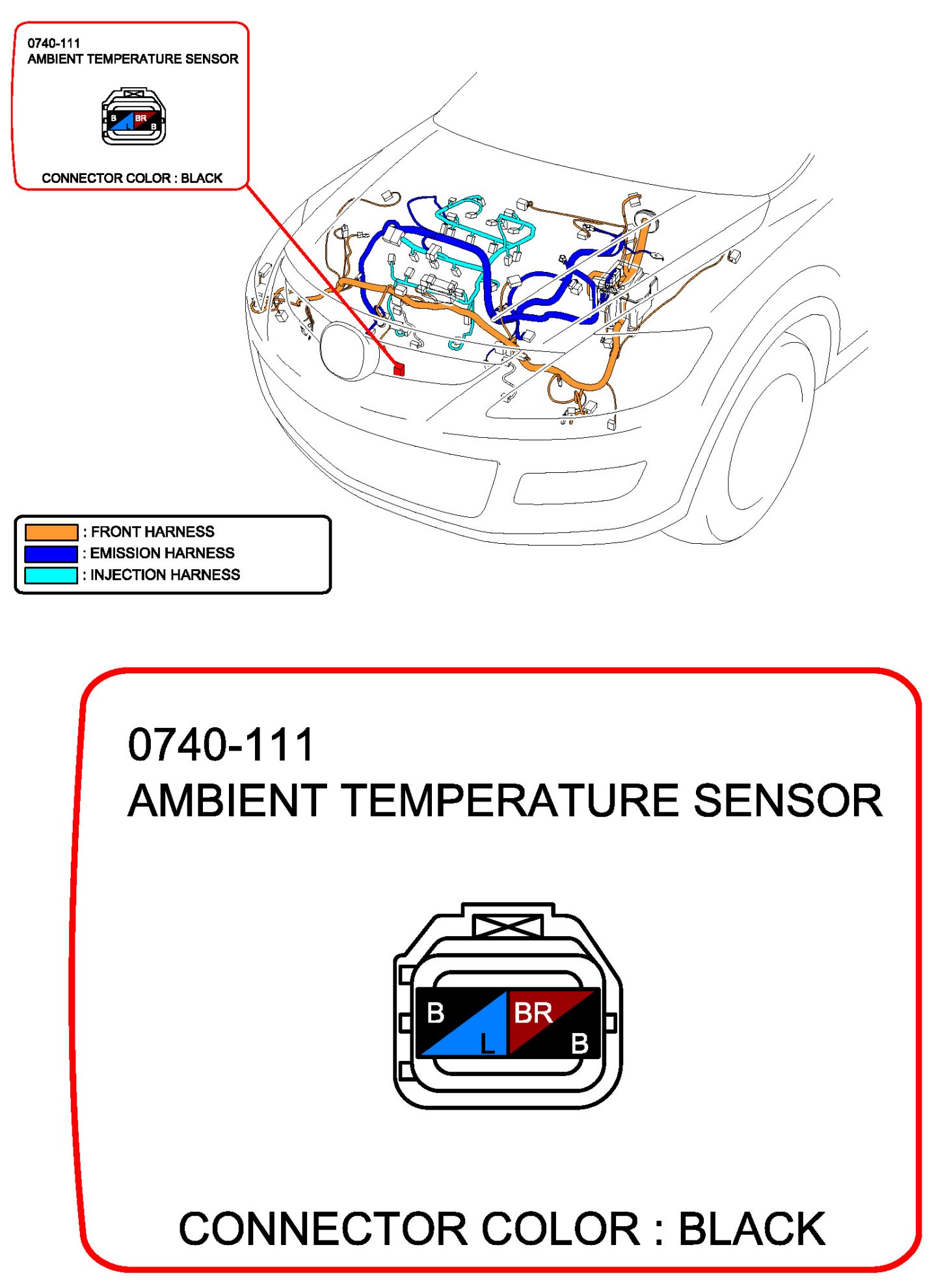 0740-111
AMBIENT TEMPERATURE SENSOR

B BR L B

CONNECTOR COLOR : BLACK

: FRONT HARNESS
: EMISSION HARNESS
: INJECTION HARNESS

0740-111
AMBIENT TEMPERATURE SENSOR

B BR L B

CONNECTOR COLOR : BLACK