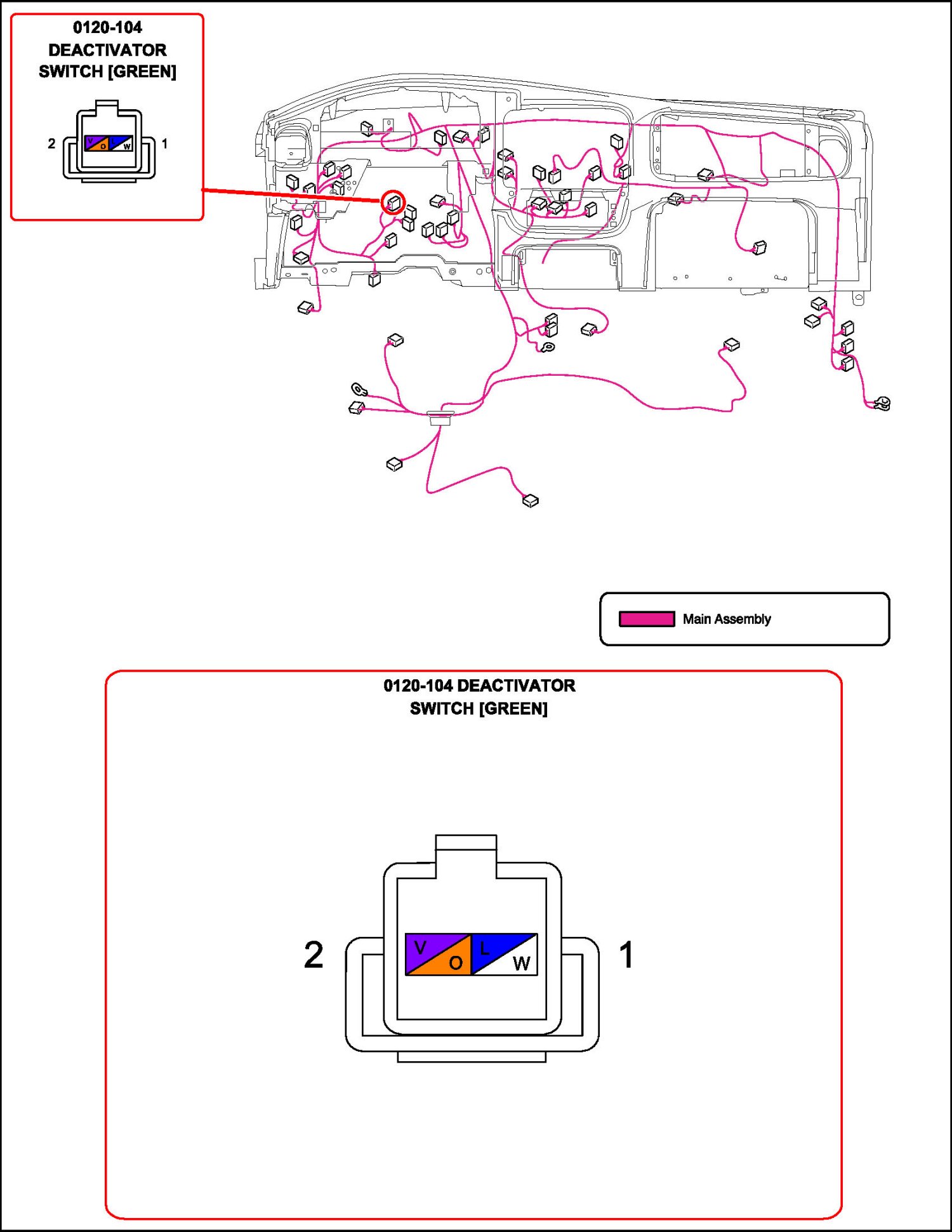 0120-104
DEACTIVATOR
SWITCH [GREEN]

2 V O L W 1

Main Assembly

0120-104 DEACTIVATOR
SWITCH [GREEN]

2 V O L W 1