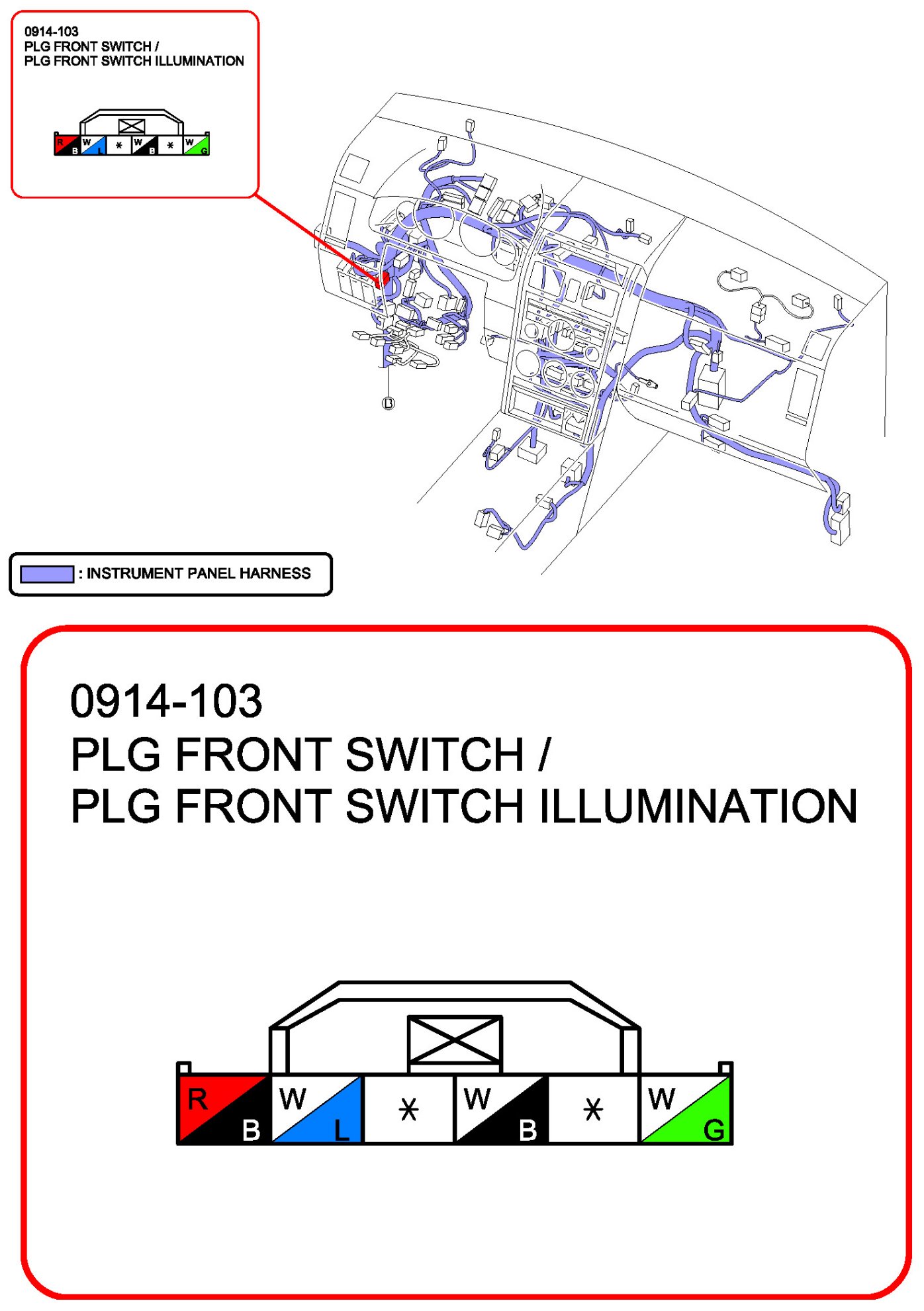 0914-103
PLG FRONT SWITCH /
PLG FRONT SWITCH ILLUMINATION

R B W L * W B * W G

B

: INSTRUMENT PANEL HARNESS

0914-103
PLG FRONT SWITCH /
PLG FRONT SWITCH ILLUMINATION

R B W L * W B * W G