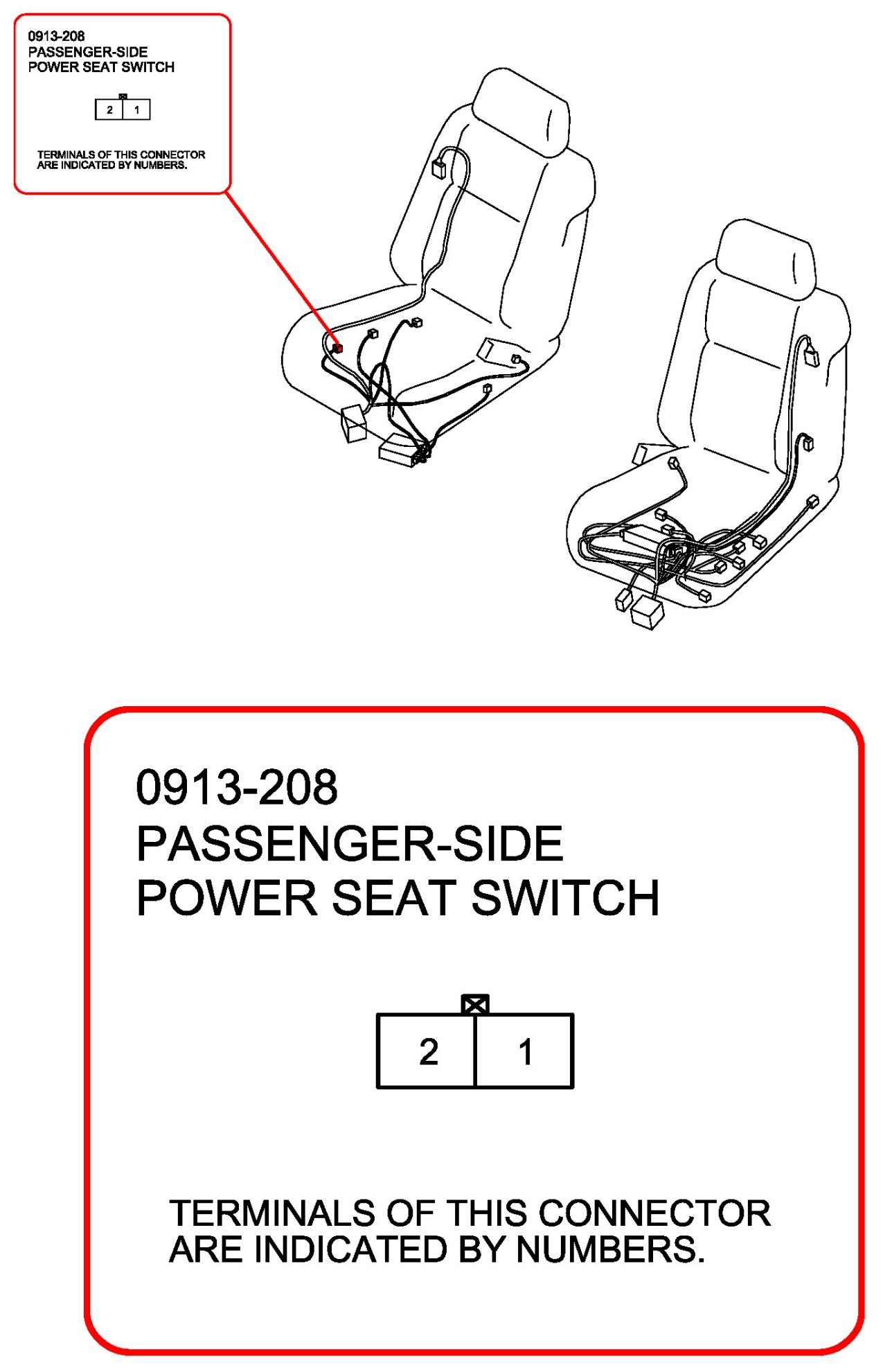 0913-208
PASSENGER-SIDE
POWER SEAT SWITCH

2 1

TERMINALS OF THIS CONNECTOR ARE INDICATED BY NUMBERS.

0913-208
PASSENGER-SIDE
POWER SEAT SWITCH

2 1

TERMINALS OF THIS CONNECTOR ARE INDICATED BY NUMBERS.