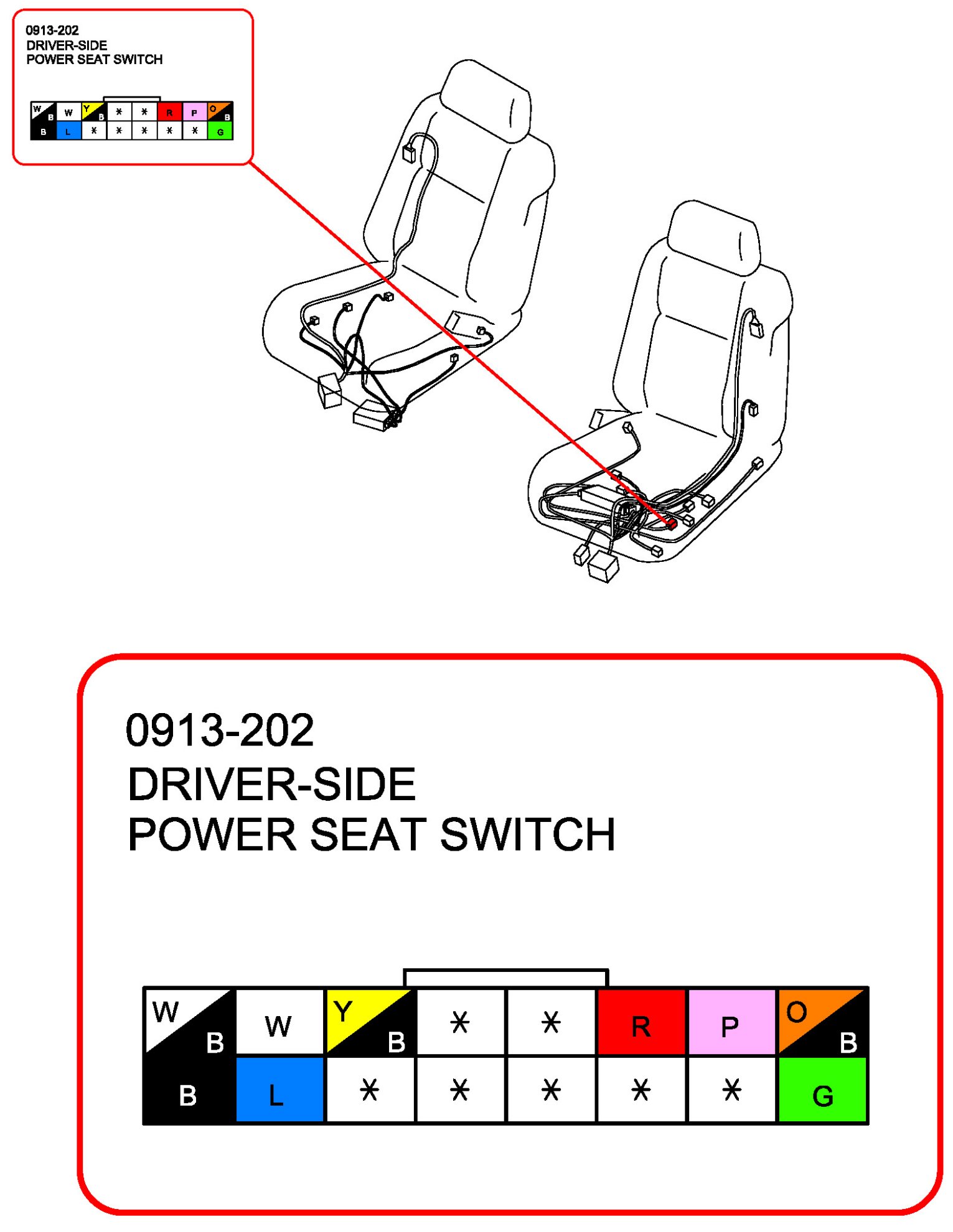 0913-202
DRIVER-SIDE
POWER SEAT SWITCH

| W B | W | Y B | * | * | R | P | O B |
|---|---|---|---|---|---|---|---|
| B | L | * | * | * | * | * | G |

0913-202
DRIVER-SIDE
POWER SEAT SWITCH

| W B | W | Y B | * | * | R | P | O B |
|---|---|---|---|---|---|---|---|
| B | L | * | * | * | * | * | G |