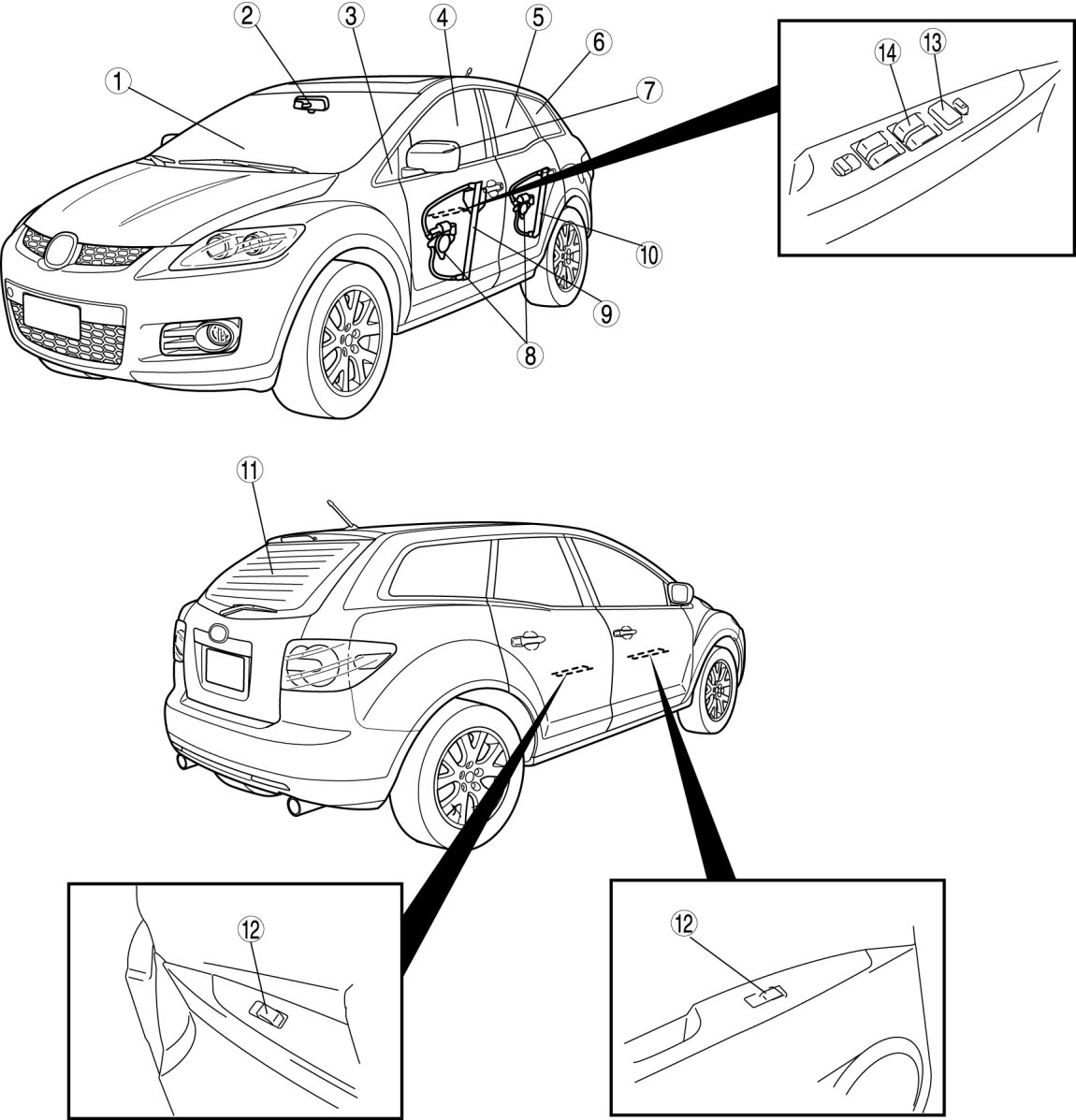 1
2
3
4
5
6
7
14
13
10
9
8
11
12
12