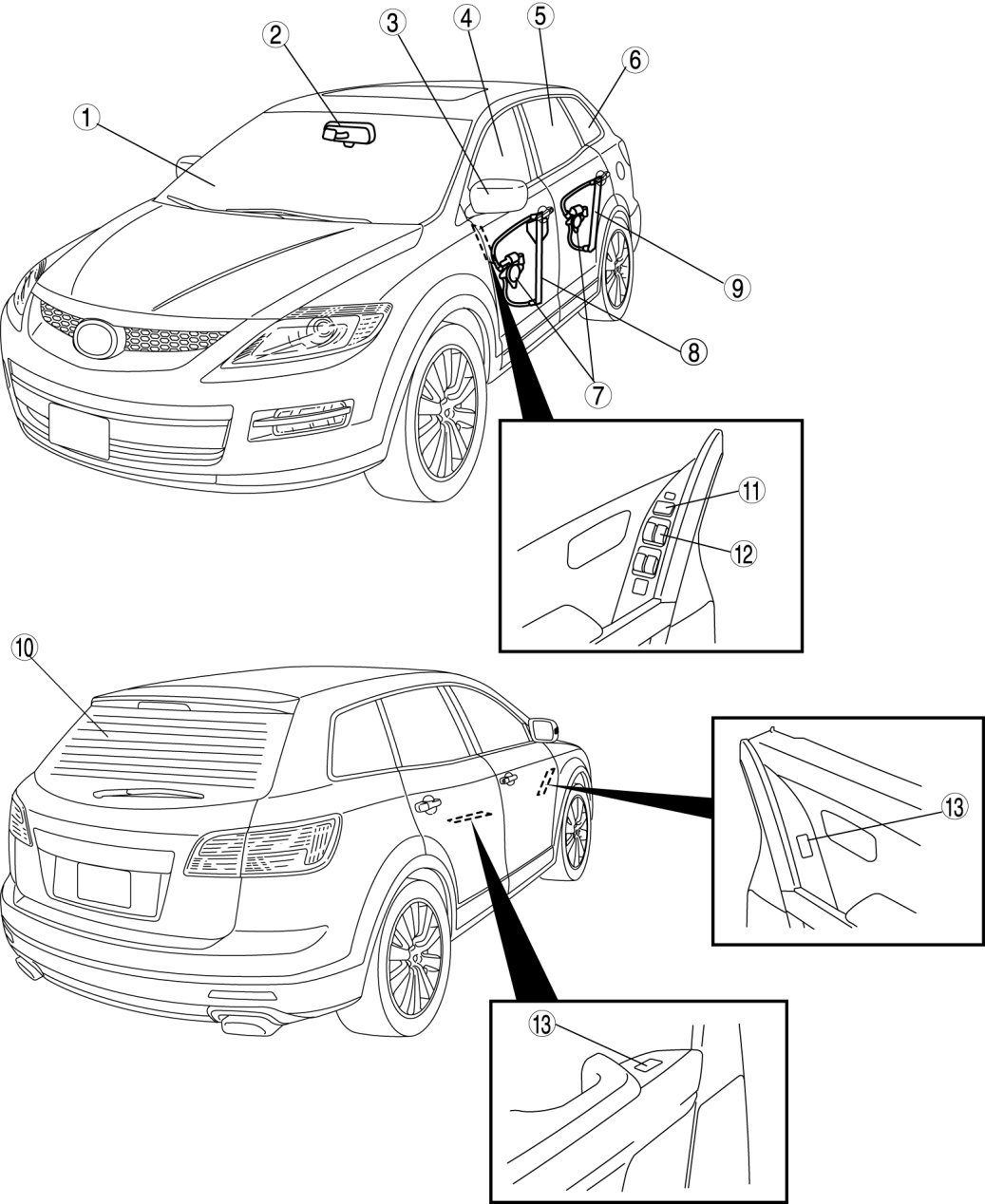 ①
②
③
④
⑤
⑥
⑨
⑧
⑦
⑪
⑫
⑩
⑬
⑬