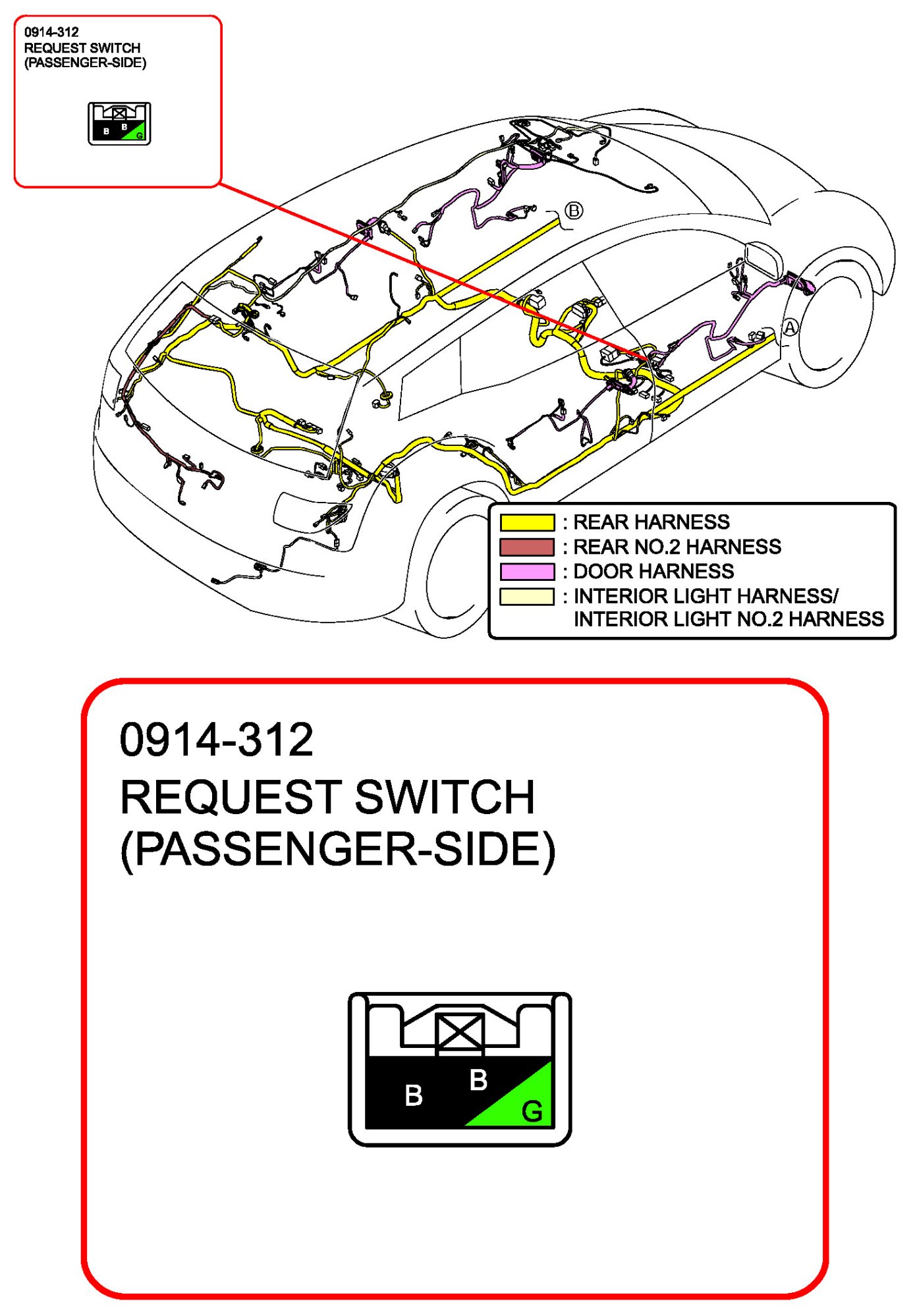 0914-312
REQUEST SWITCH
(PASSENGER-SIDE)

B B G

B

A

: REAR HARNESS
: REAR NO.2 HARNESS
: DOOR HARNESS
: INTERIOR LIGHT HARNESS/
INTERIOR LIGHT NO.2 HARNESS

0914-312
REQUEST SWITCH
(PASSENGER-SIDE)

B B G