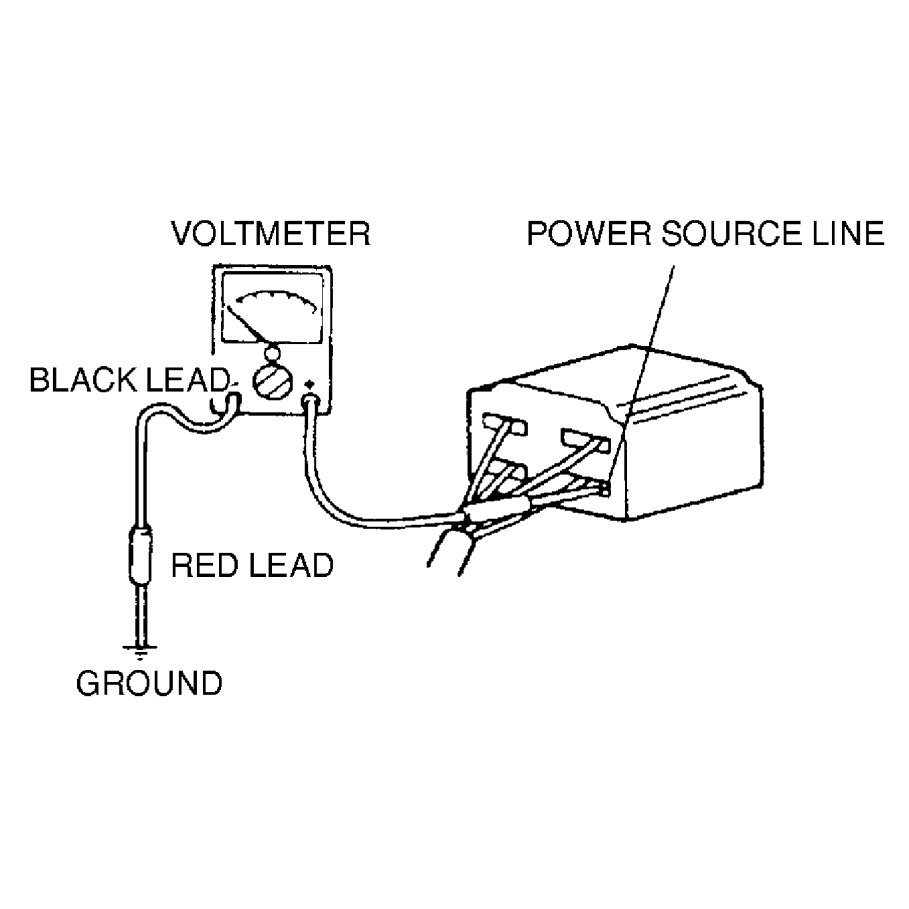 VOLTMETER
POWER SOURCE LINE
BLACK LEAD
RED LEAD
GROUND