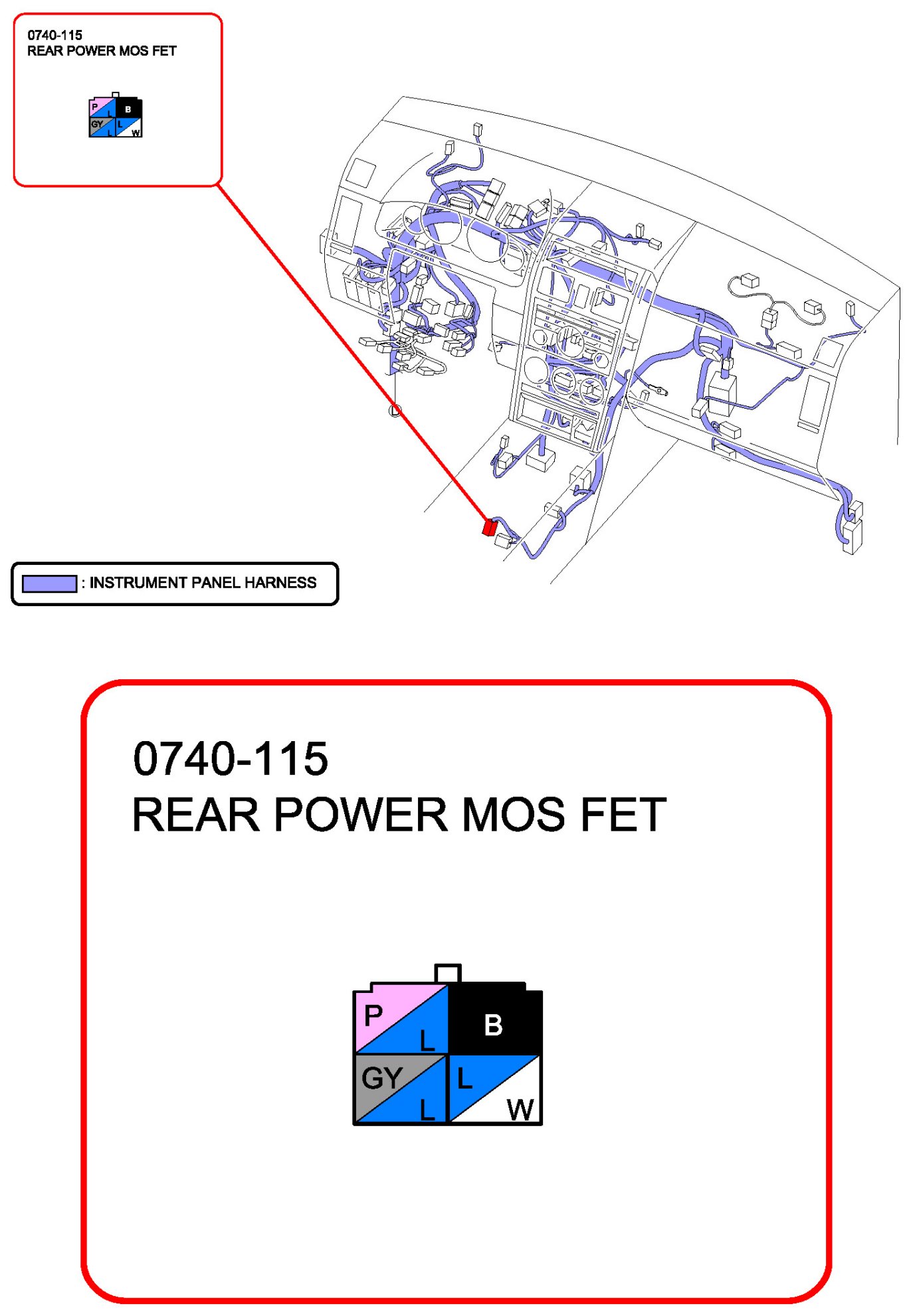 0740-115
REAR POWER MOS FET

P
L
B
GY
L
L
W

: INSTRUMENT PANEL HARNESS

0740-115
REAR POWER MOS FET

P
L
B
GY
L
L
W