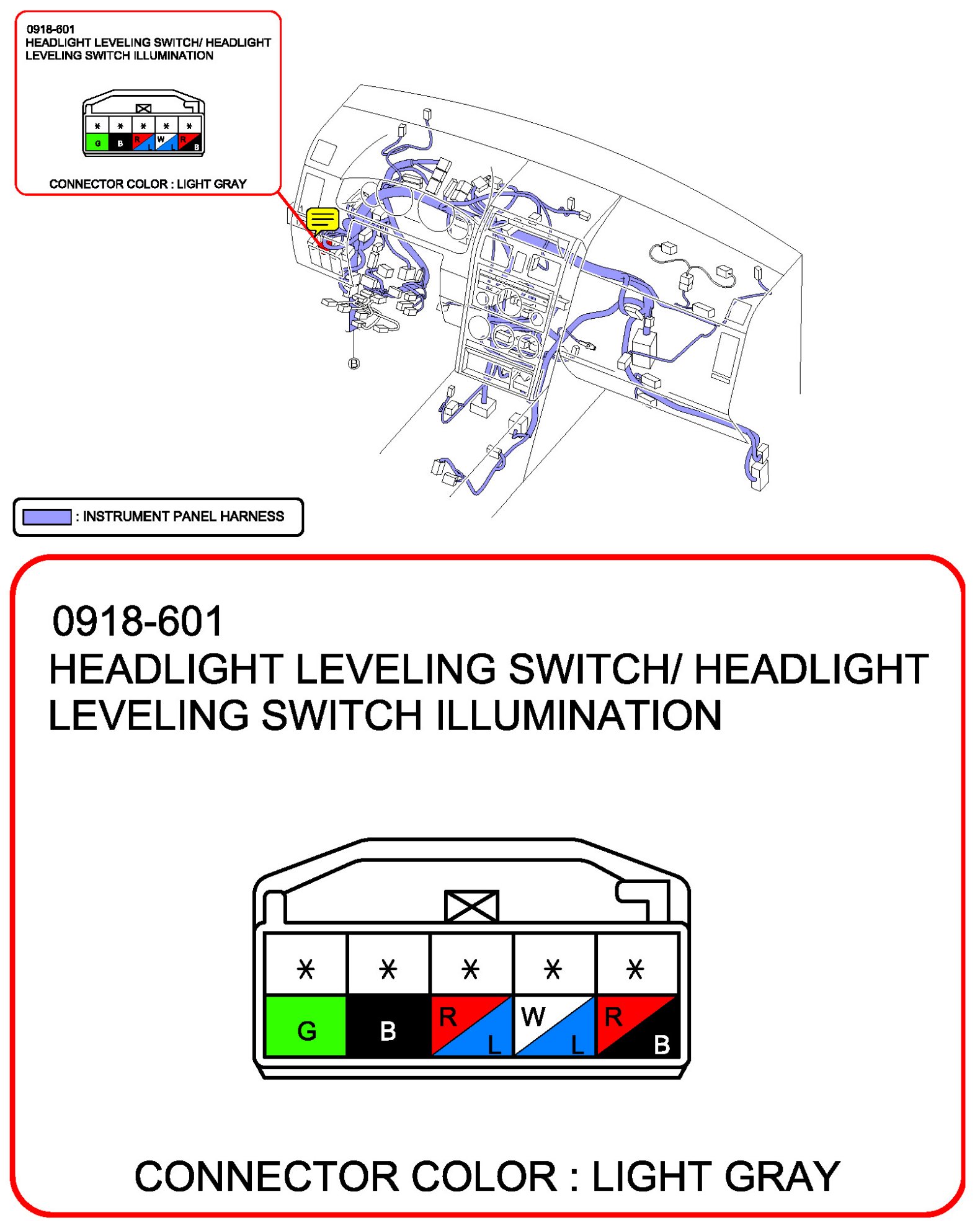 0918-601
HEADLIGHT LEVELING SWITCH/ HEADLIGHT LEVELING SWITCH ILLUMINATION

| * | * | * | * | * |
|---|---|---|---|---|
| G | B | R L | W L | R B |

CONNECTOR COLOR : LIGHT GRAY

B

: INSTRUMENT PANEL HARNESS

0918-601
HEADLIGHT LEVELING SWITCH/ HEADLIGHT LEVELING SWITCH ILLUMINATION

| * | * | * | * | * |
|---|---|---|---|---|
| G | B | R L | W L | R B |

CONNECTOR COLOR : LIGHT GRAY