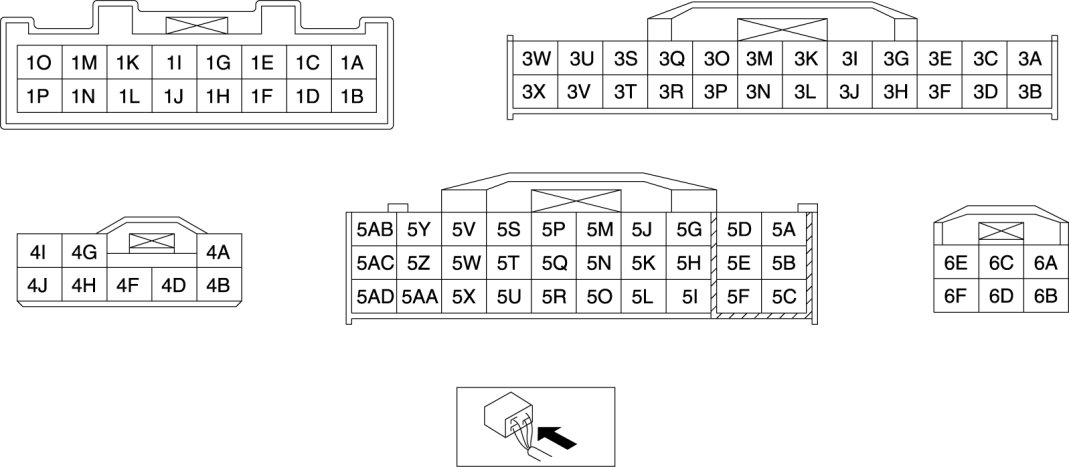 | 1O | 1M | 1K | 1I | 1G | 1E | 1C | 1A |
|---|---|---|---|---|---|---|---|
| 1P | 1N | 1L | 1J | 1H | 1F | 1D | 1B |

| 3W | 3U | 3S | 3Q | 3O | 3M | 3K | 3I | 3G | 3E | 3C | 3A |
|---|---|---|---|---|---|---|---|---|---|---|---|
| 3X | 3V | 3T | 3R | 3P | 3N | 3L | 3J | 3H | 3F | 3D | 3B |

| 4I | 4G | | | 4A |
|---|---|---|---|---|
| 4J | 4H | 4F | 4D | 4B |

| 5AB | 5Y | 5V | 5S | 5P | 5M | 5J | 5G | 5D | 5A |
|---|---|---|---|---|---|---|---|---|---|
| 5AC | 5Z | 5W | 5T | 5Q | 5N | 5K | 5H | 5E | 5B |
| 5AD | 5AA | 5X | 5U | 5R | 5O | 5L | 5I | 5F | 5C |

| 6E | 6C | 6A |
|---|---|---|
| 6F | 6D | 6B |