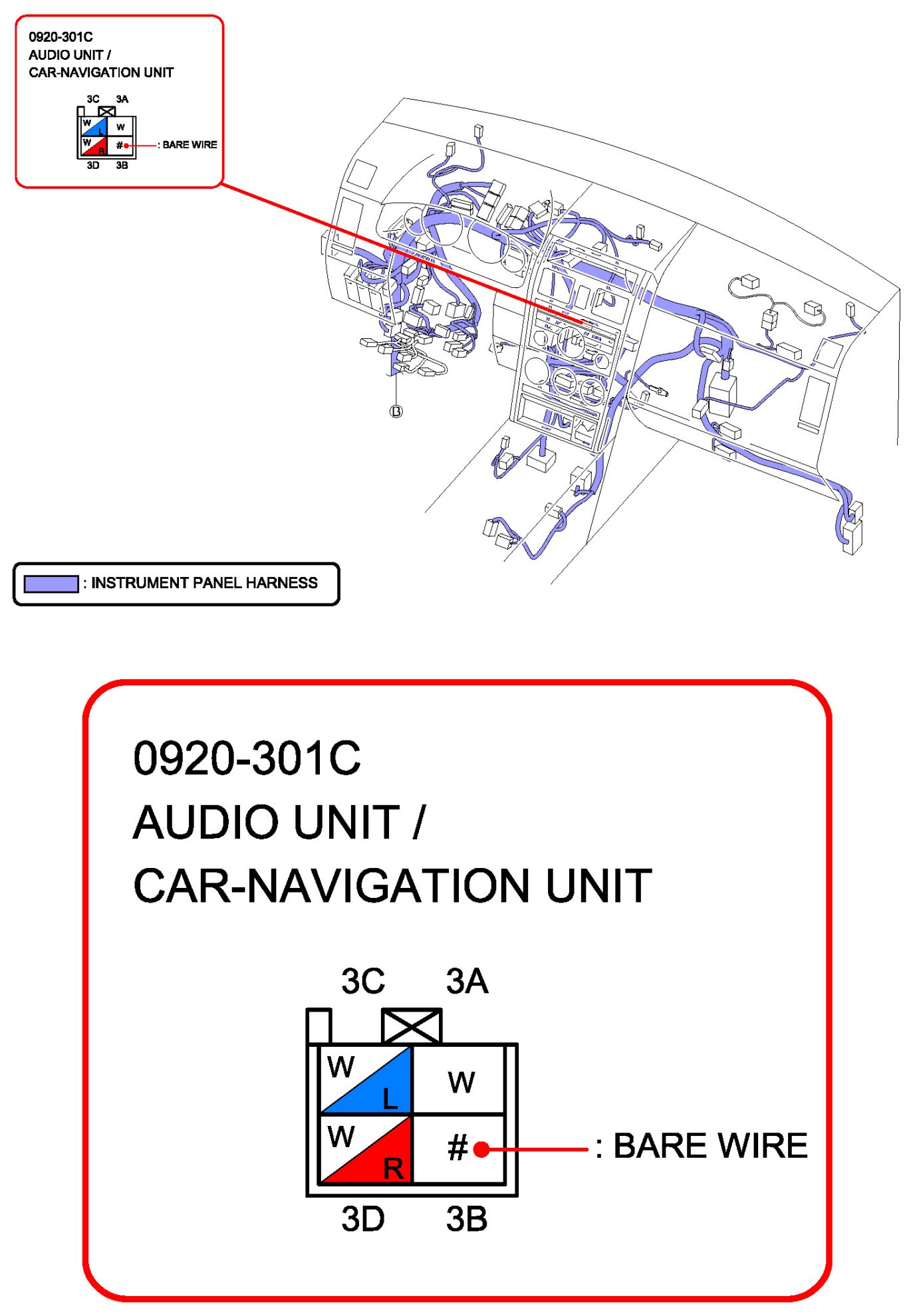 0920-301C
AUDIO UNIT /
CAR-NAVIGATION UNIT

3C 3A
W L W
W R #
: BARE WIRE
3D 3B

B

: INSTRUMENT PANEL HARNESS

0920-301C
AUDIO UNIT /
CAR-NAVIGATION UNIT

3C 3A
W L W
W R #
: BARE WIRE
3D 3B