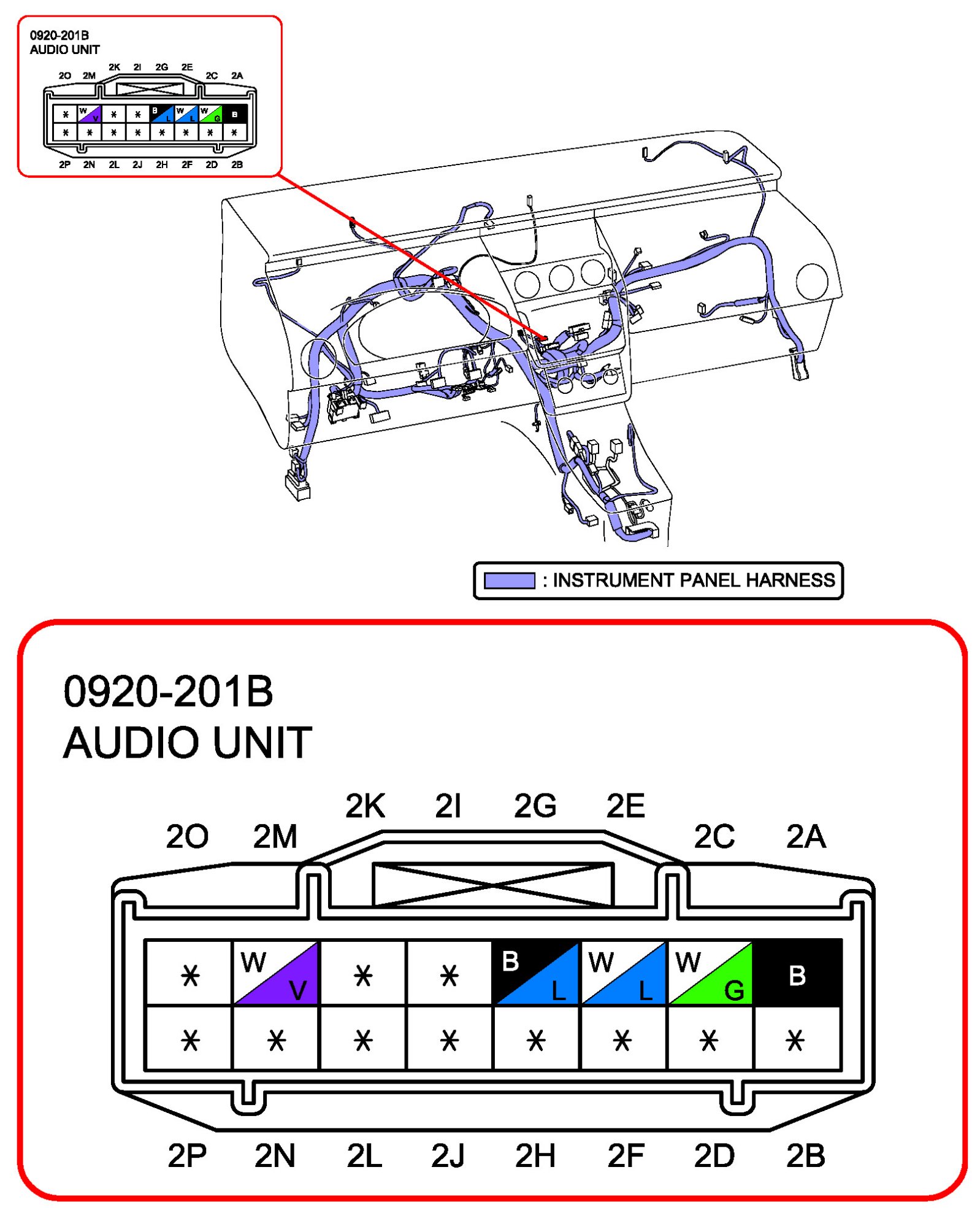 0920-201B
AUDIO UNIT

2O 2M 2K 2I 2G 2E 2C 2A

| * | W V | * | * | B L | W L | W G | B |
|---|---|---|---|---|---|---|---|
| * | * | * | * | * | * | * | * |

2P 2N 2L 2J 2H 2F 2D 2B

: INSTRUMENT PANEL HARNESS

0920-201B
AUDIO UNIT

2O 2M 2K 2I 2G 2E 2C 2A

| * | W V | * | * | B L | W L | W G | B |
|---|---|---|---|---|---|---|---|
| * | * | * | * | * | * | * | * |

2P 2N 2L 2J 2H 2F 2D 2B