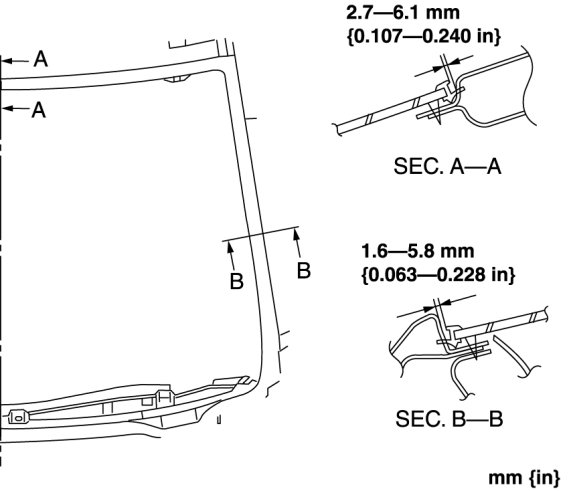 A

A

B

B

2.7—6.1 mm
{0.107—0.240 in}

SEC. A—A

1.6—5.8 mm
{0.063—0.228 in}

SEC. B—B

mm {in}