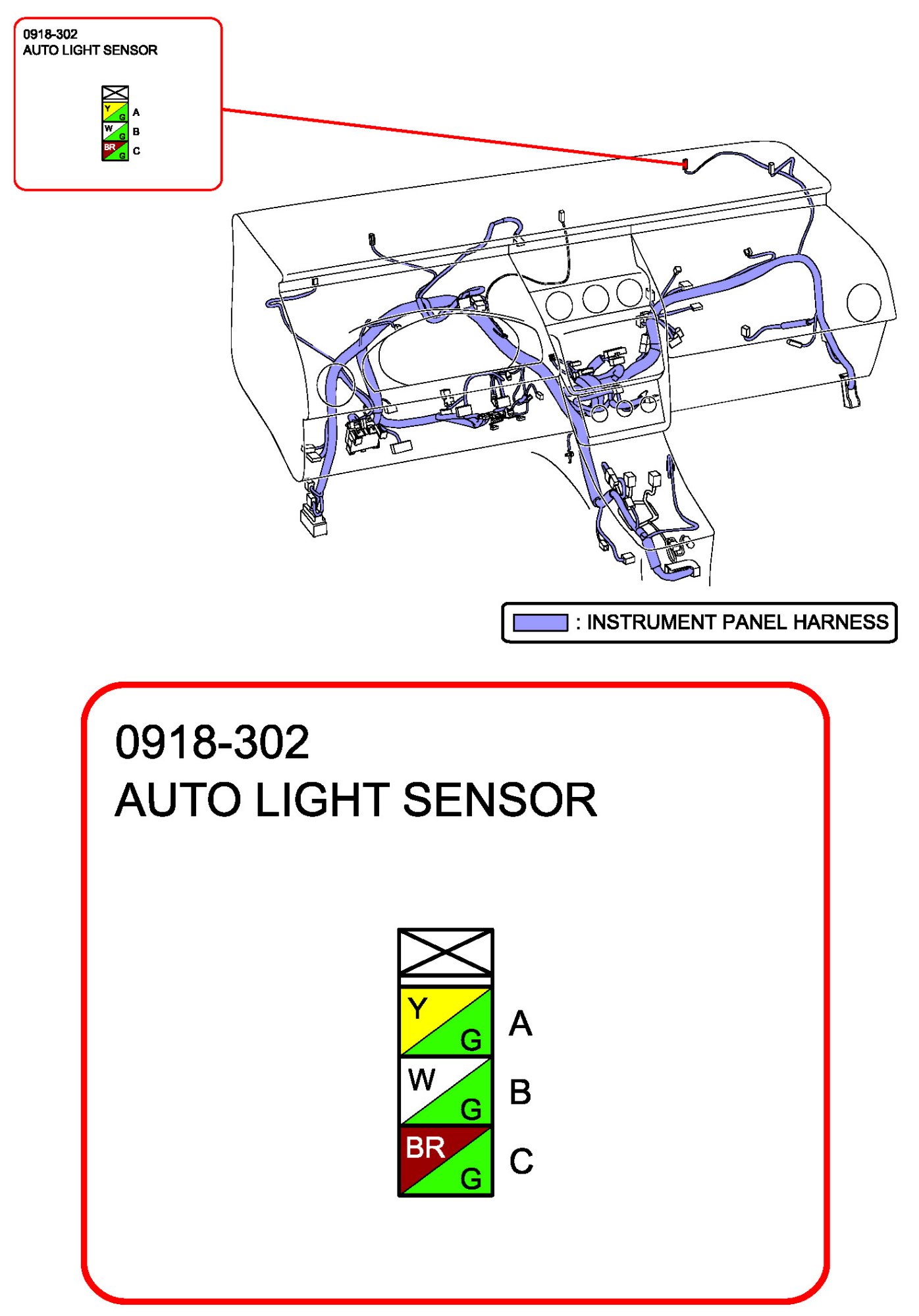 0918-302
AUTO LIGHT SENSOR

Y G A
W G B
BR G C

: INSTRUMENT PANEL HARNESS

0918-302
AUTO LIGHT SENSOR

Y G A
W G B
BR G C