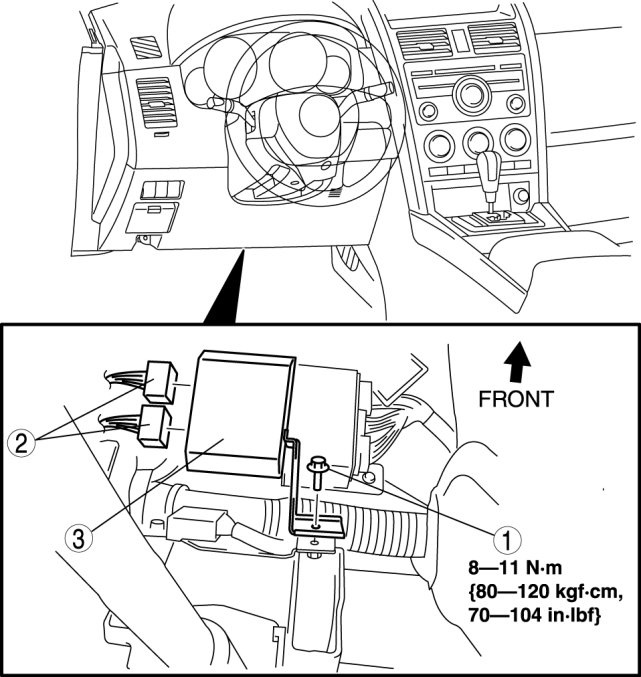 FRONT

2

3

1

8—11 N·m
{80—120 kgf·cm,
70—104 in·lbf}