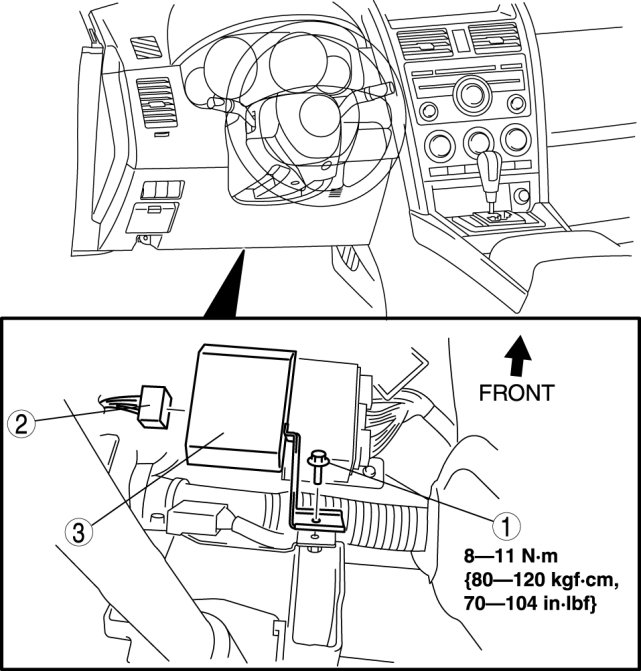 FRONT

2

3

1

8—11 N·m
{80—120 kgf·cm,
70—104 in·lbf}