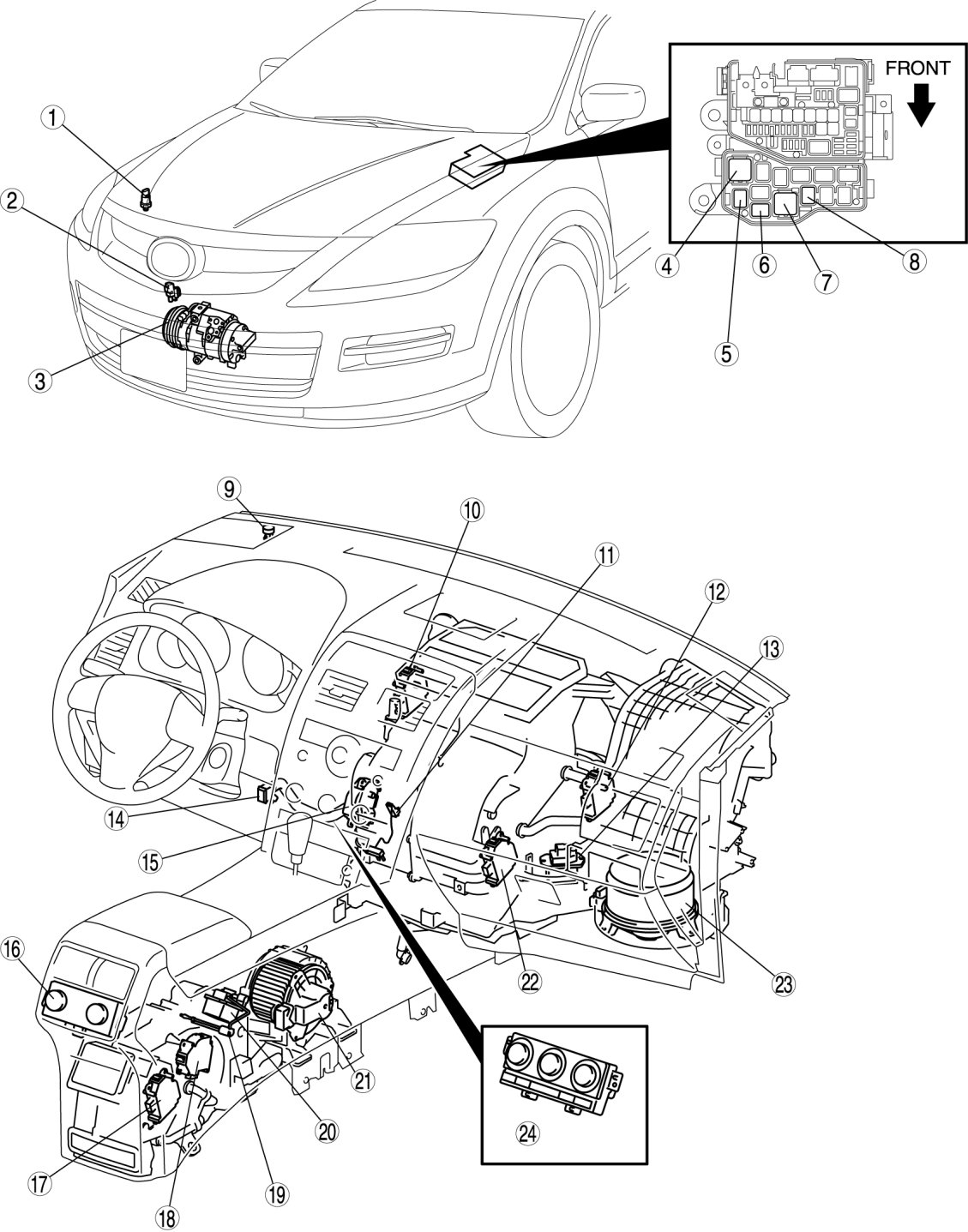 FRONT

1
2
3
4
5
6
7
8
9
10
11
12
13
14
15
16
17
18
19
20
21
22
23
24