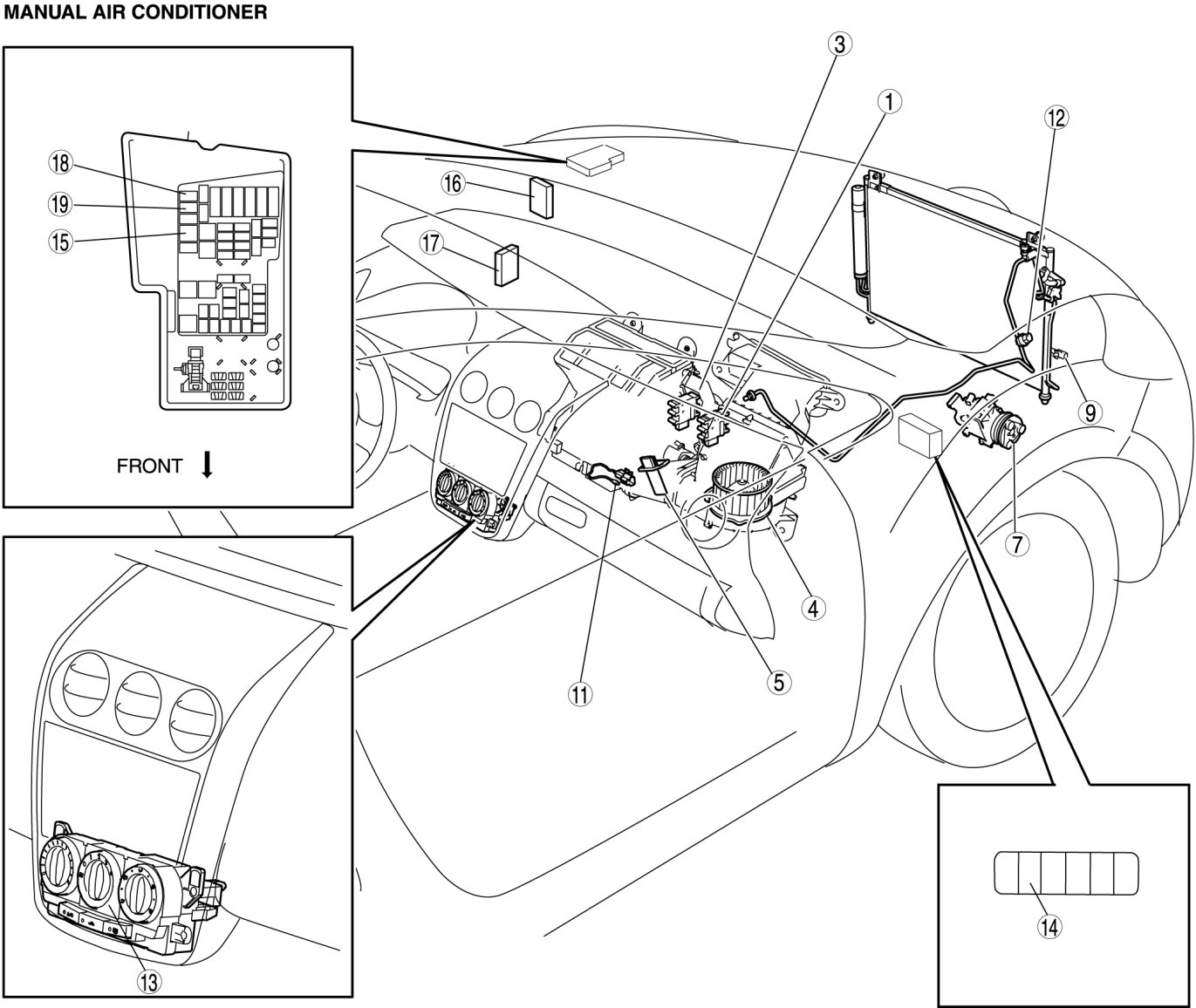 MANUAL AIR CONDITIONER

18
19
15

FRONT

16
17
3
1
12
9
7
4
5
11
13
14