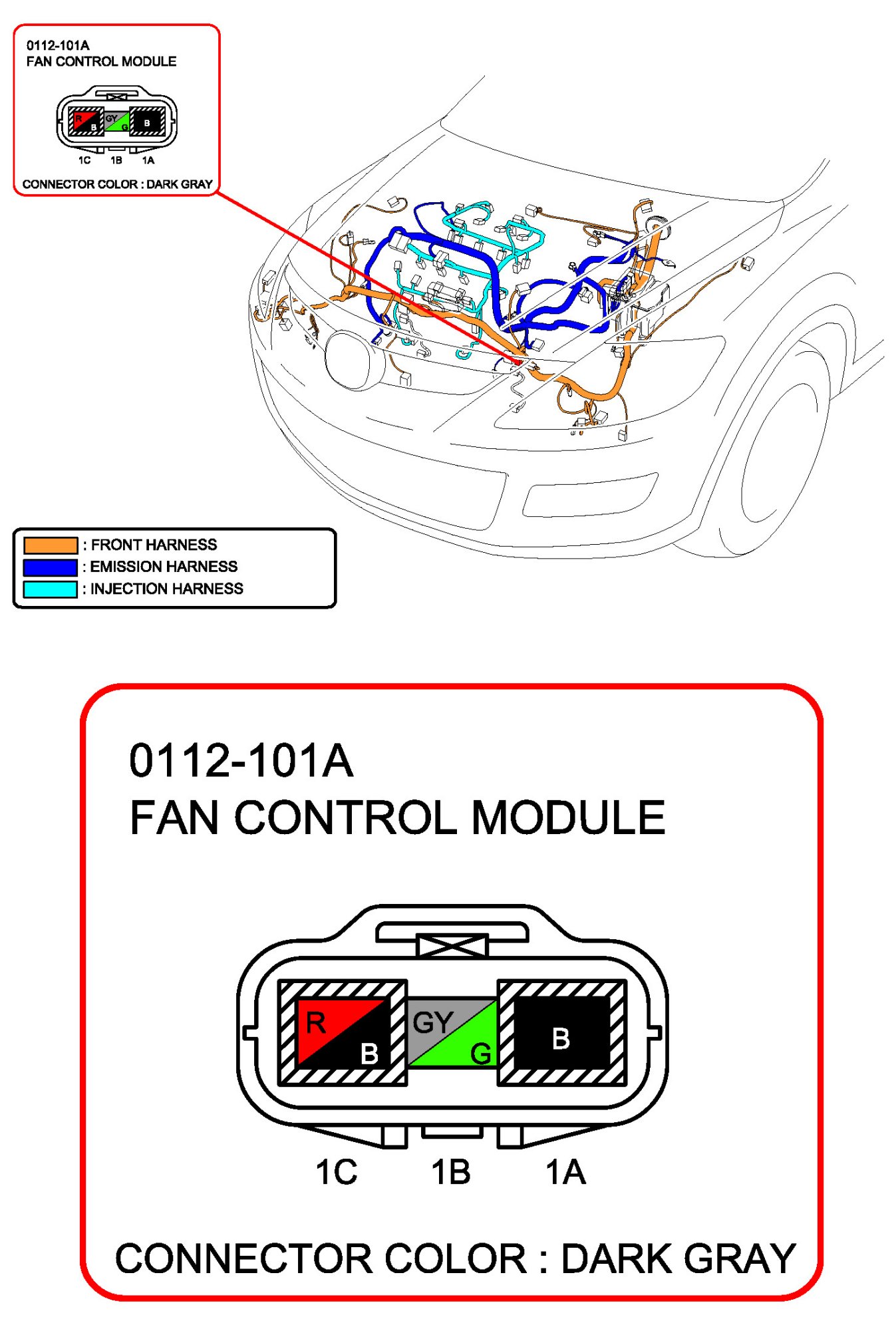 0112-101A
FAN CONTROL MODULE

R B GY G B

1C 1B 1A

CONNECTOR COLOR : DARK GRAY

: FRONT HARNESS
: EMISSION HARNESS
: INJECTION HARNESS

0112-101A
FAN CONTROL MODULE

R B GY G B

1C 1B 1A

CONNECTOR COLOR : DARK GRAY