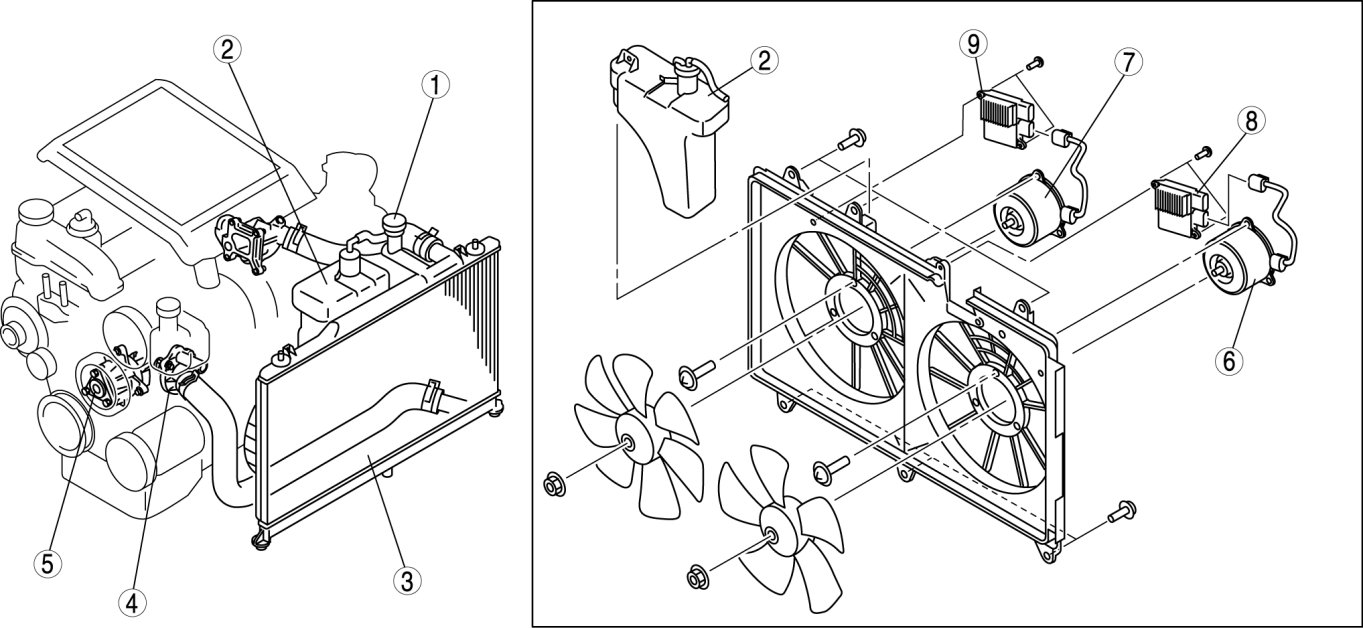 2
1
5
4
3
2
9
7
8
6