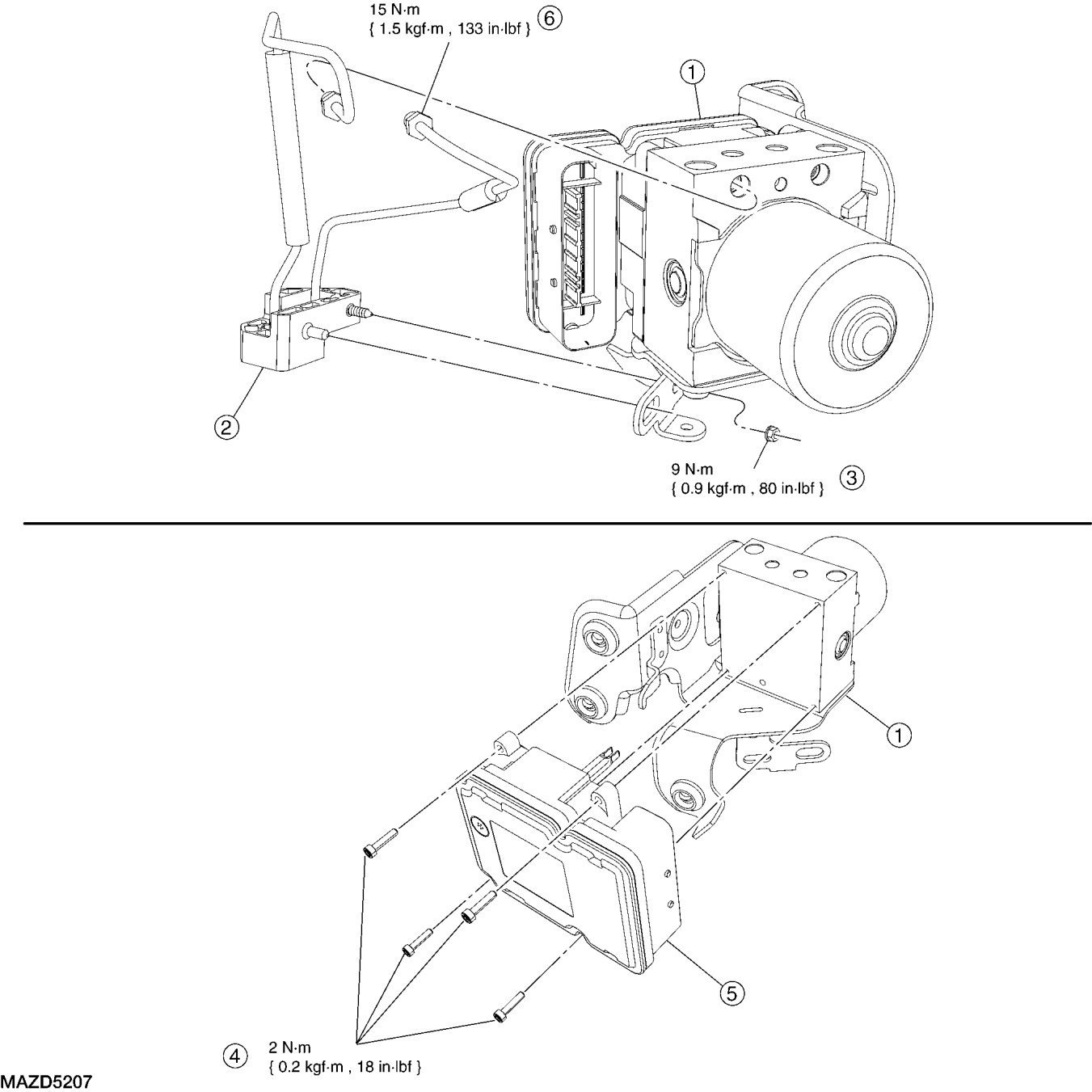 15 N·m
{ 1.5 kgf·m , 133 in·lbf } ⑥

①

②

9 N·m
{ 0.9 kgf·m , 80 in·lbf } ③

①

⑤

④ 2 N·m
{ 0.2 kgf·m , 18 in·lbf }

MAZD5207