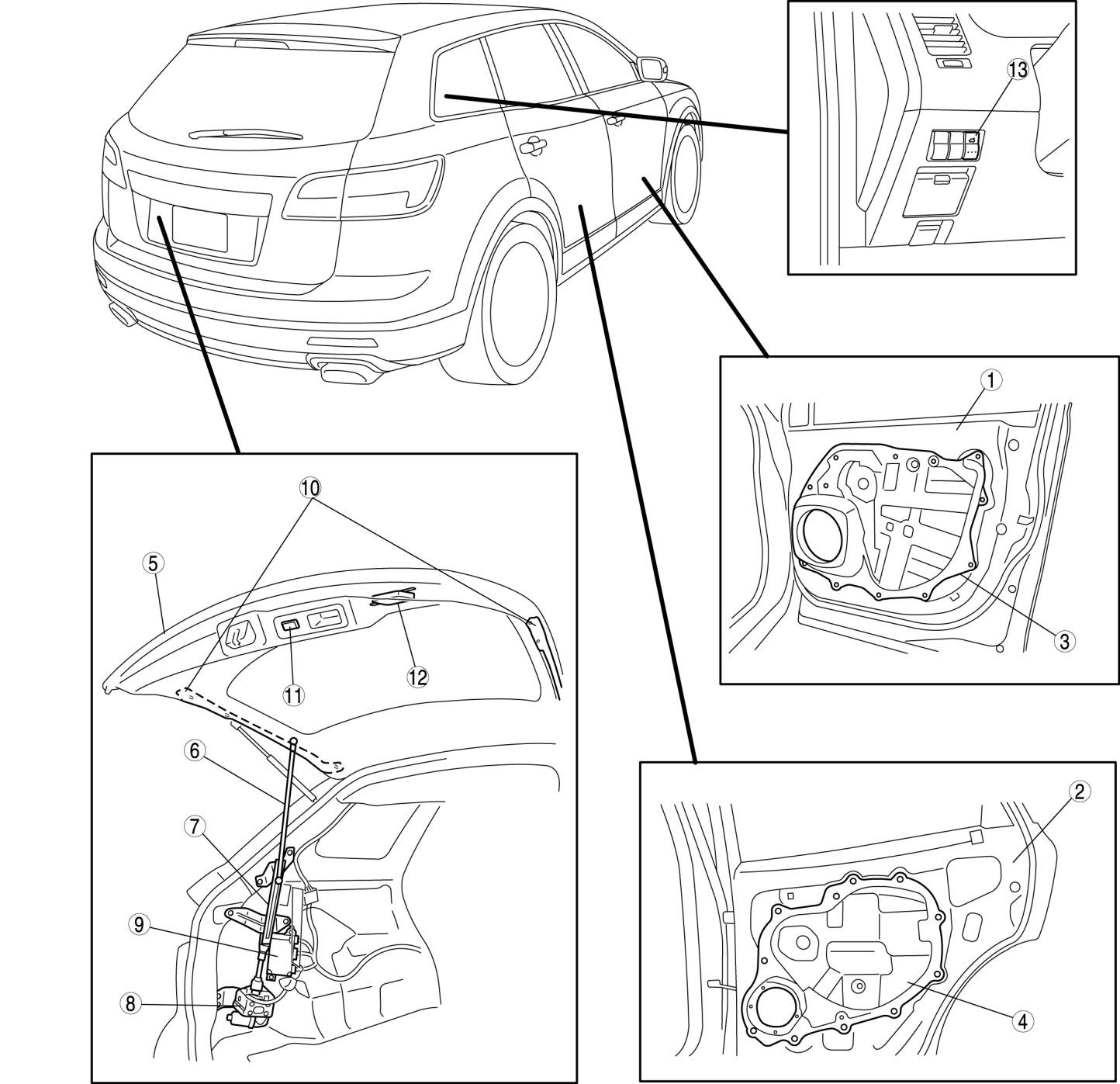 13
1
3
10
5
11
12
6
7
9
8
2
4