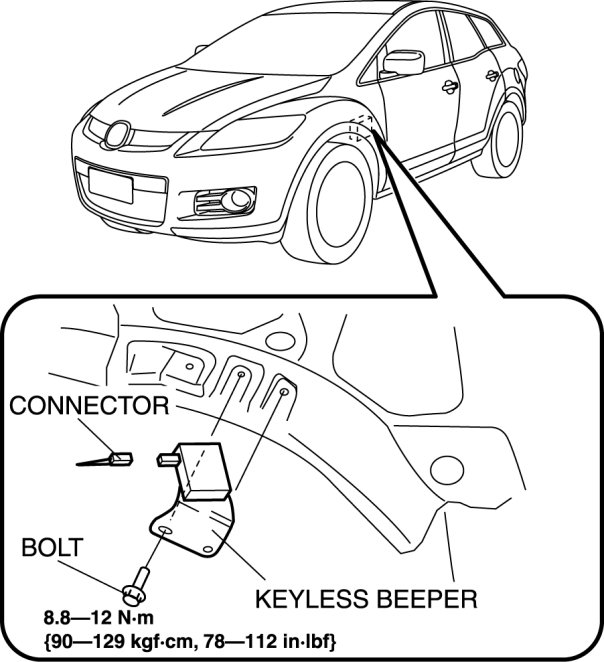 CONNECTOR

BOLT

KEYLESS BEEPER

8.8—12 N·m
{90—129 kgf·cm, 78—112 in·lbf}