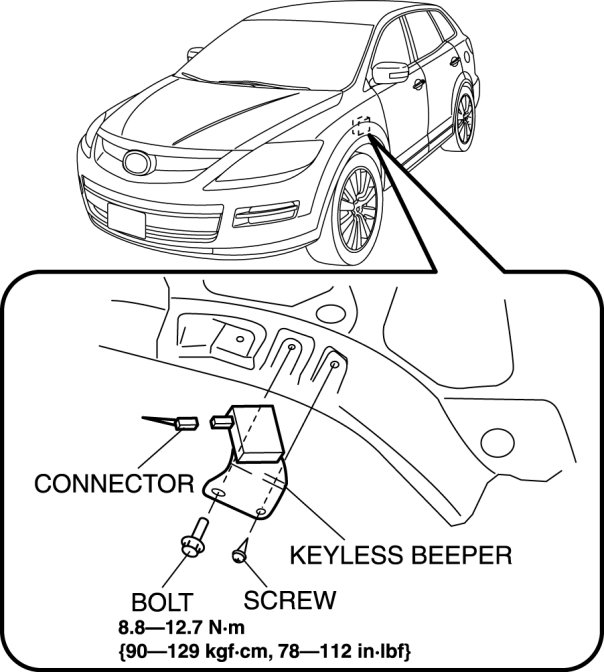 CONNECTOR

KEYLESS BEEPER

BOLT

SCREW

8.8—12.7 N·m
{90—129 kgf·cm, 78—112 in·lbf}