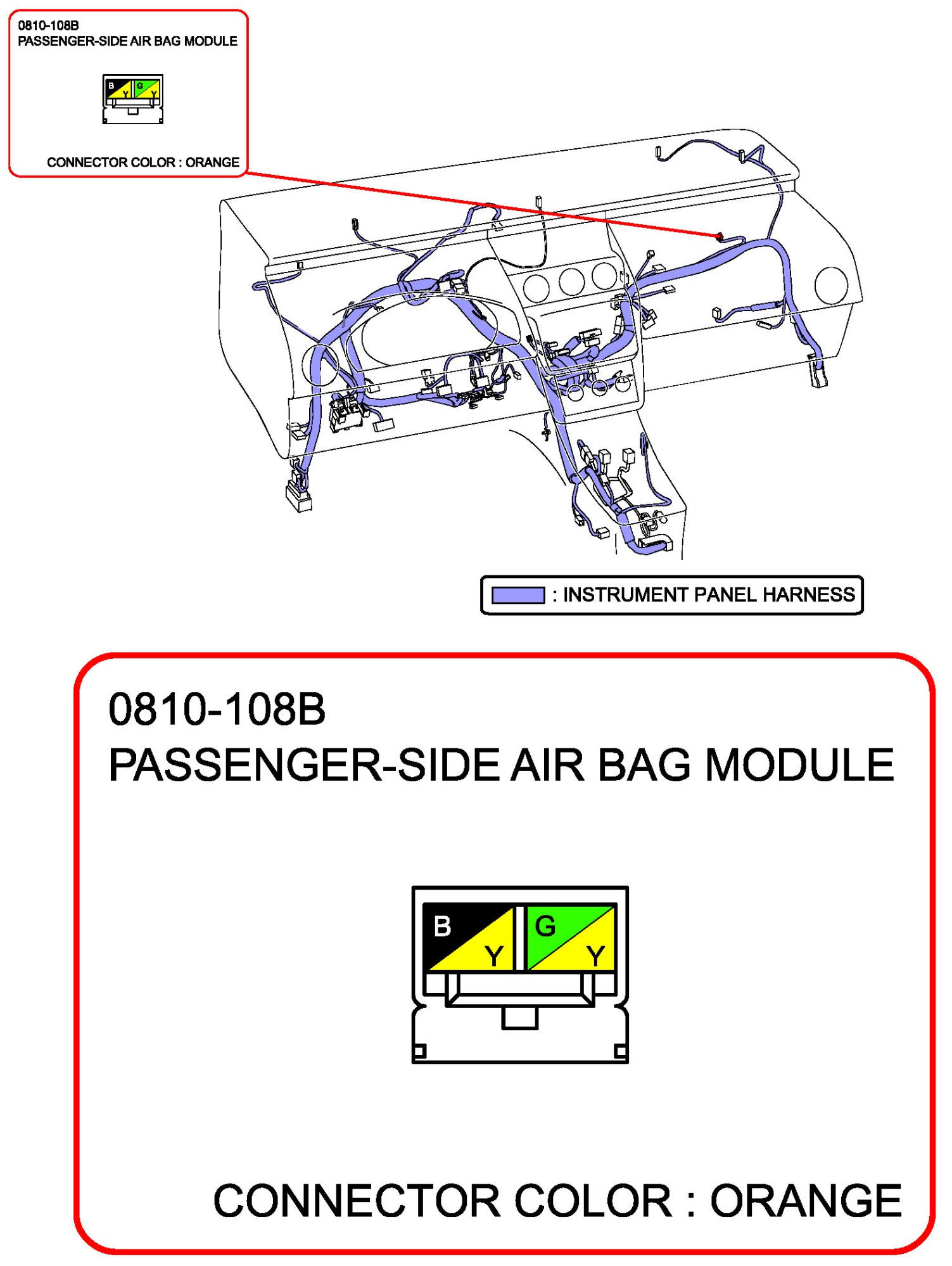 0810-108B
PASSENGER-SIDE AIR BAG MODULE

B
Y
G
Y

CONNECTOR COLOR : ORANGE

: INSTRUMENT PANEL HARNESS

0810-108B
PASSENGER-SIDE AIR BAG MODULE

B
Y
G
Y

CONNECTOR COLOR : ORANGE