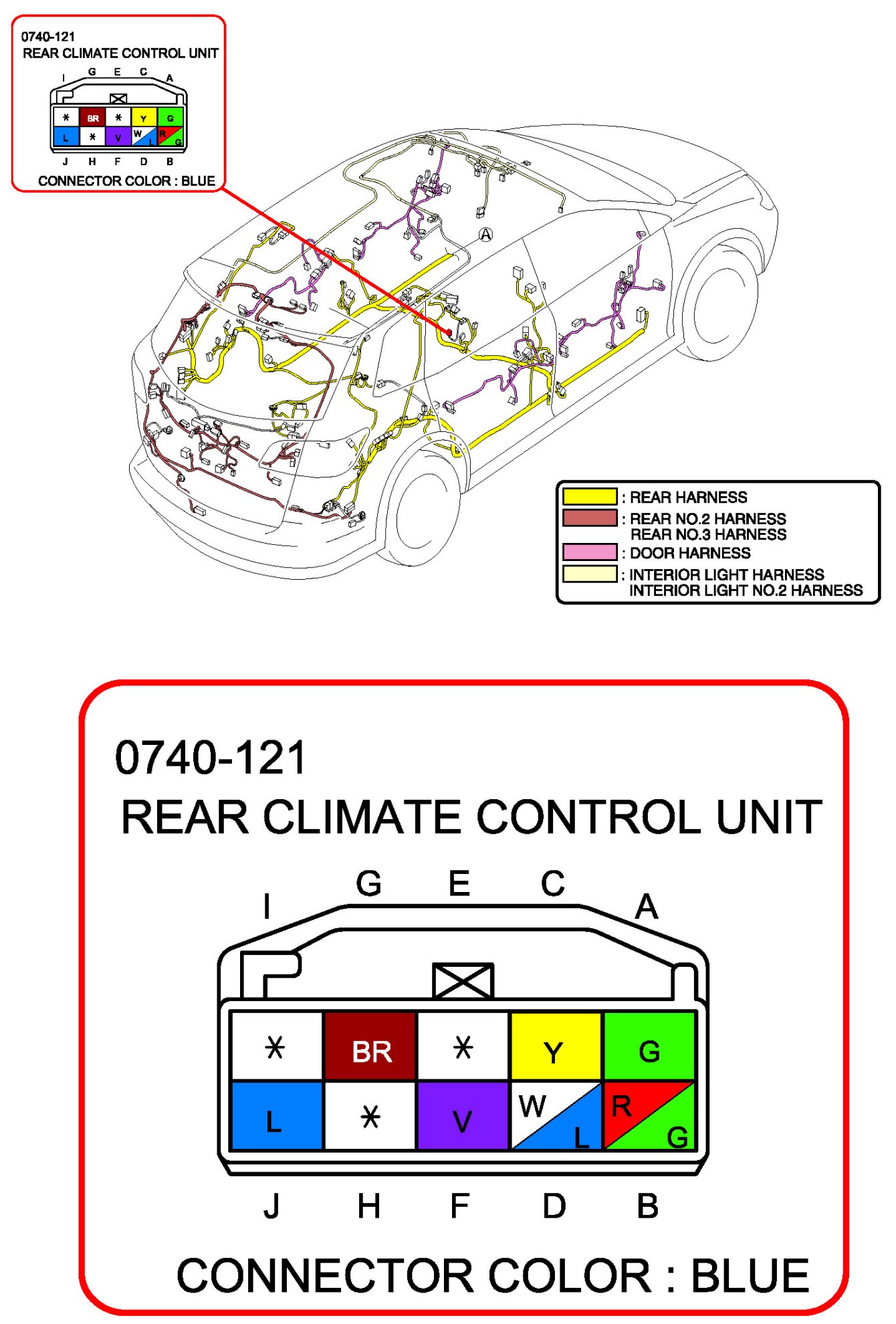 0740-121
REAR CLIMATE CONTROL UNIT

I G E C A

| * | BR | * | Y | G |
|---|---|---|---|---|
| L | * | V | W L | R G |

J H F D B

CONNECTOR COLOR : BLUE

A

: REAR HARNESS
: REAR NO.2 HARNESS
REAR NO.3 HARNESS
: DOOR HARNESS
: INTERIOR LIGHT HARNESS
INTERIOR LIGHT NO.2 HARNESS

0740-121
REAR CLIMATE CONTROL UNIT

I G E C A

| * | BR | * | Y | G |
|---|---|---|---|---|
| L | * | V | W L | R G |

J H F D B

CONNECTOR COLOR : BLUE