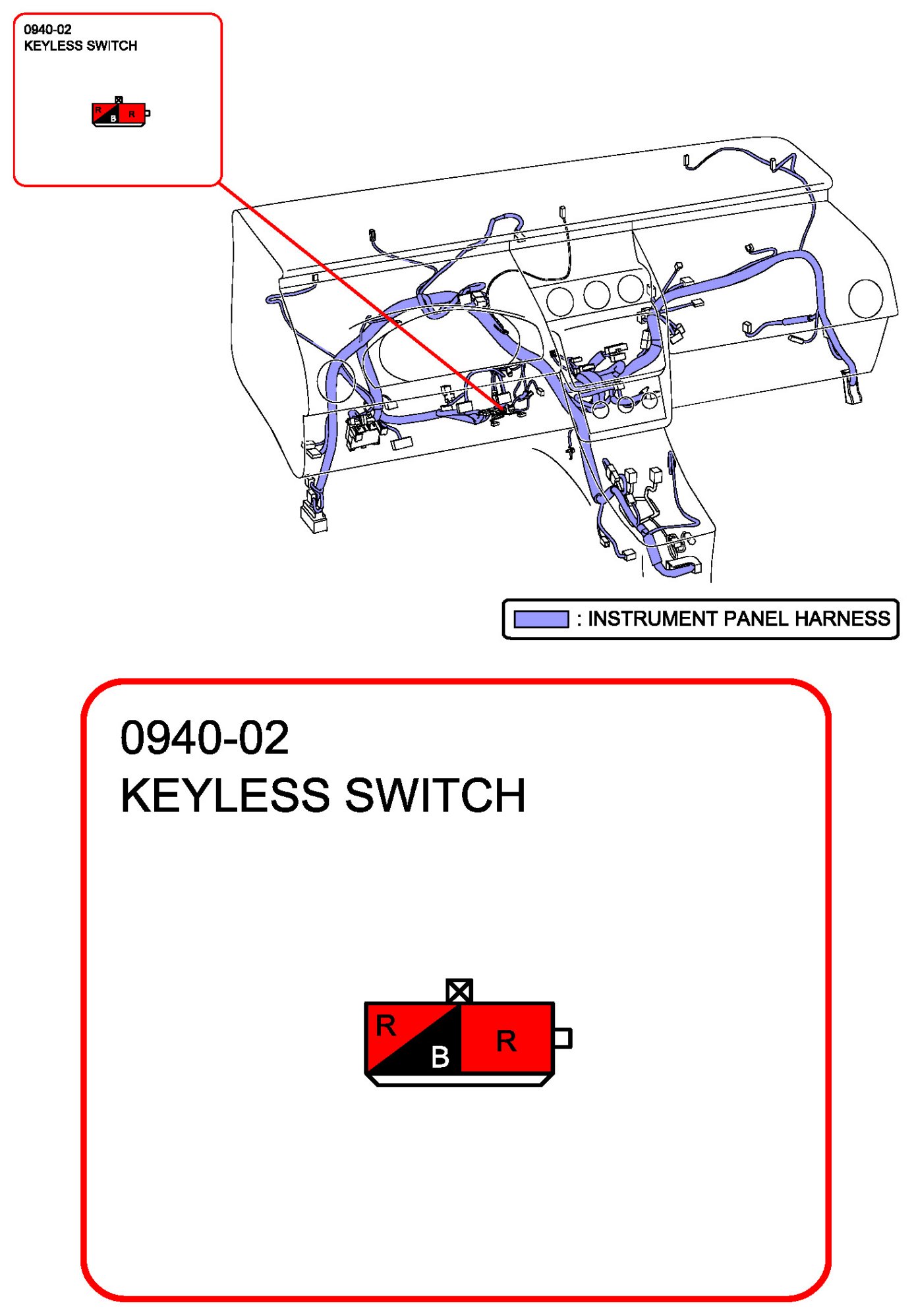 0940-02
KEYLESS SWITCH

R B R

: INSTRUMENT PANEL HARNESS

0940-02
KEYLESS SWITCH

R B R