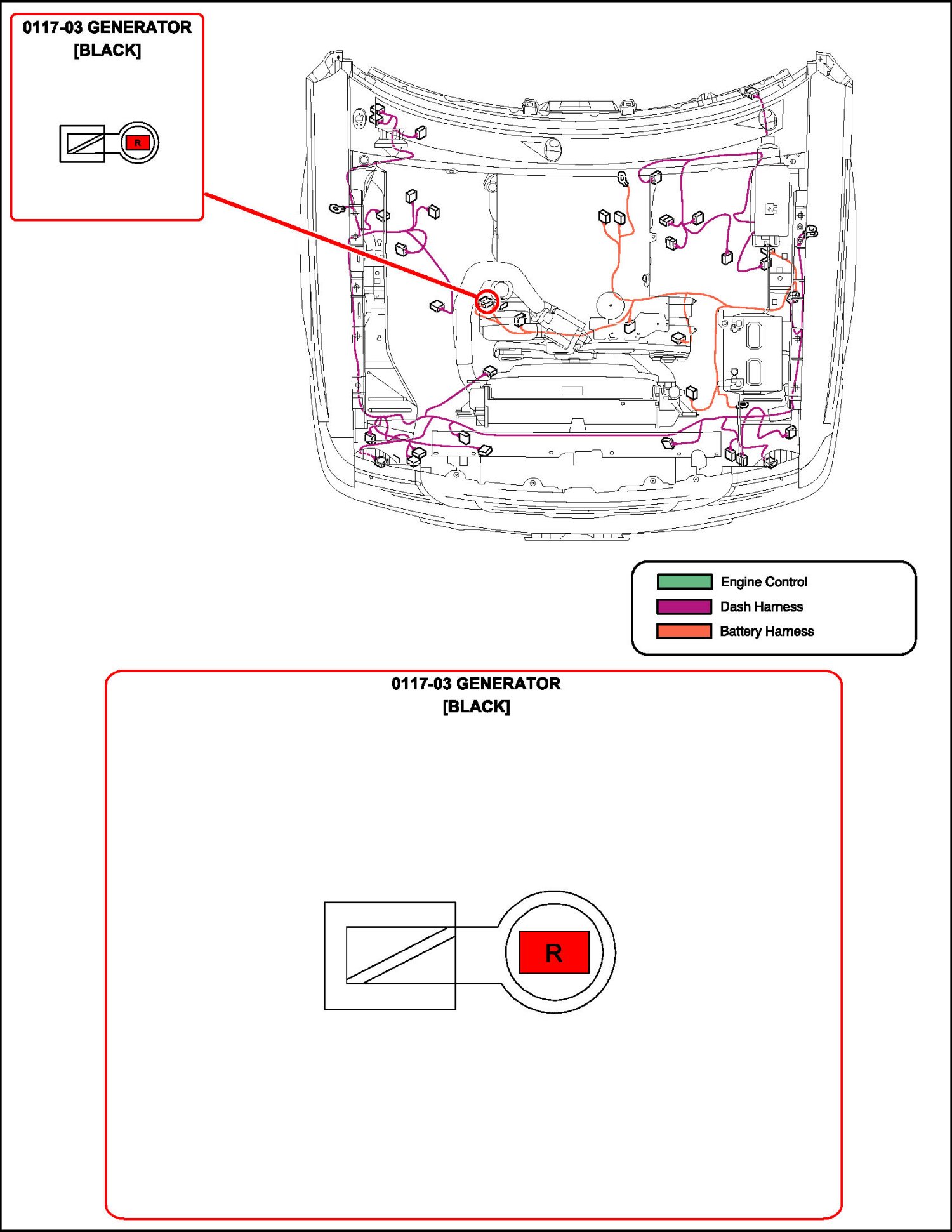 0117-03 GENERATOR
[BLACK]

R

Engine Control
Dash Harness
Battery Harness

0117-03 GENERATOR
[BLACK]

R