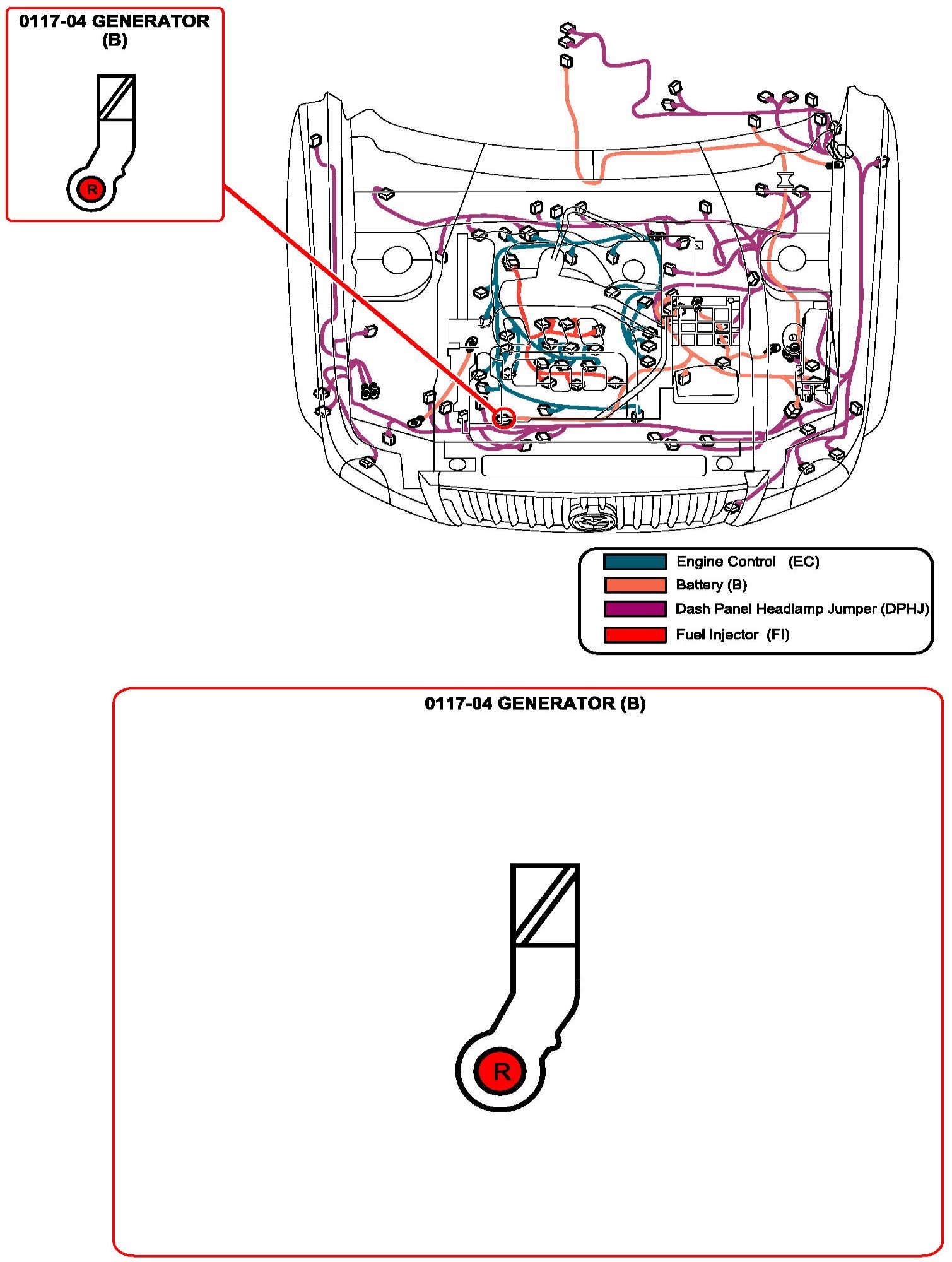 0117-04 GENERATOR (B)

R

Engine Control (EC)
Battery (B)
Dash Panel Headlamp Jumper (DPHJ)
Fuel Injector (FI)

0117-04 GENERATOR (B)

R