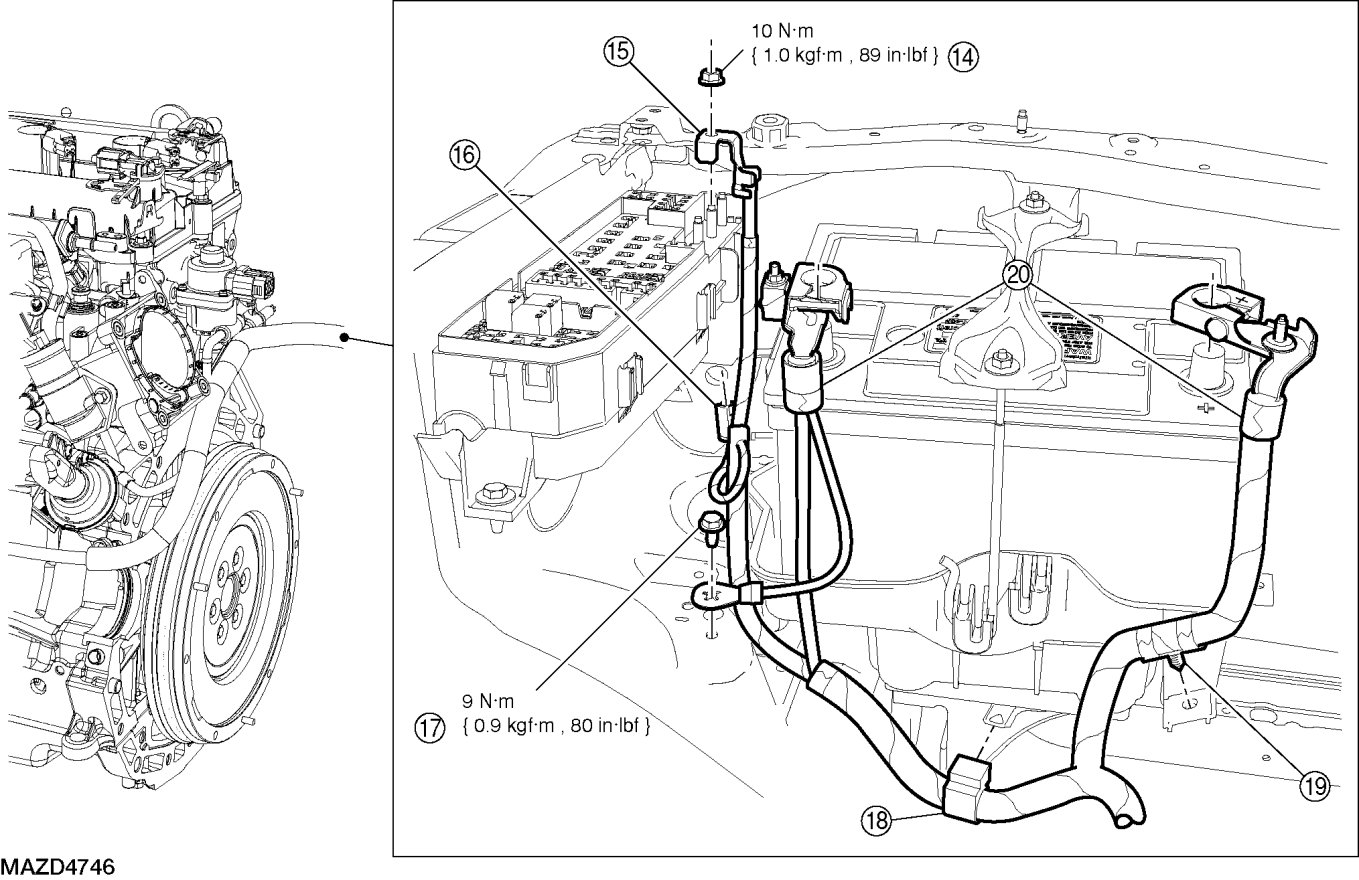 10 N·m
{ 1.0 kgf·m , 89 in·lbf } 14

15

16

20

9 N·m
17 { 0.9 kgf·m , 80 in·lbf }

18

19

MAZD4746