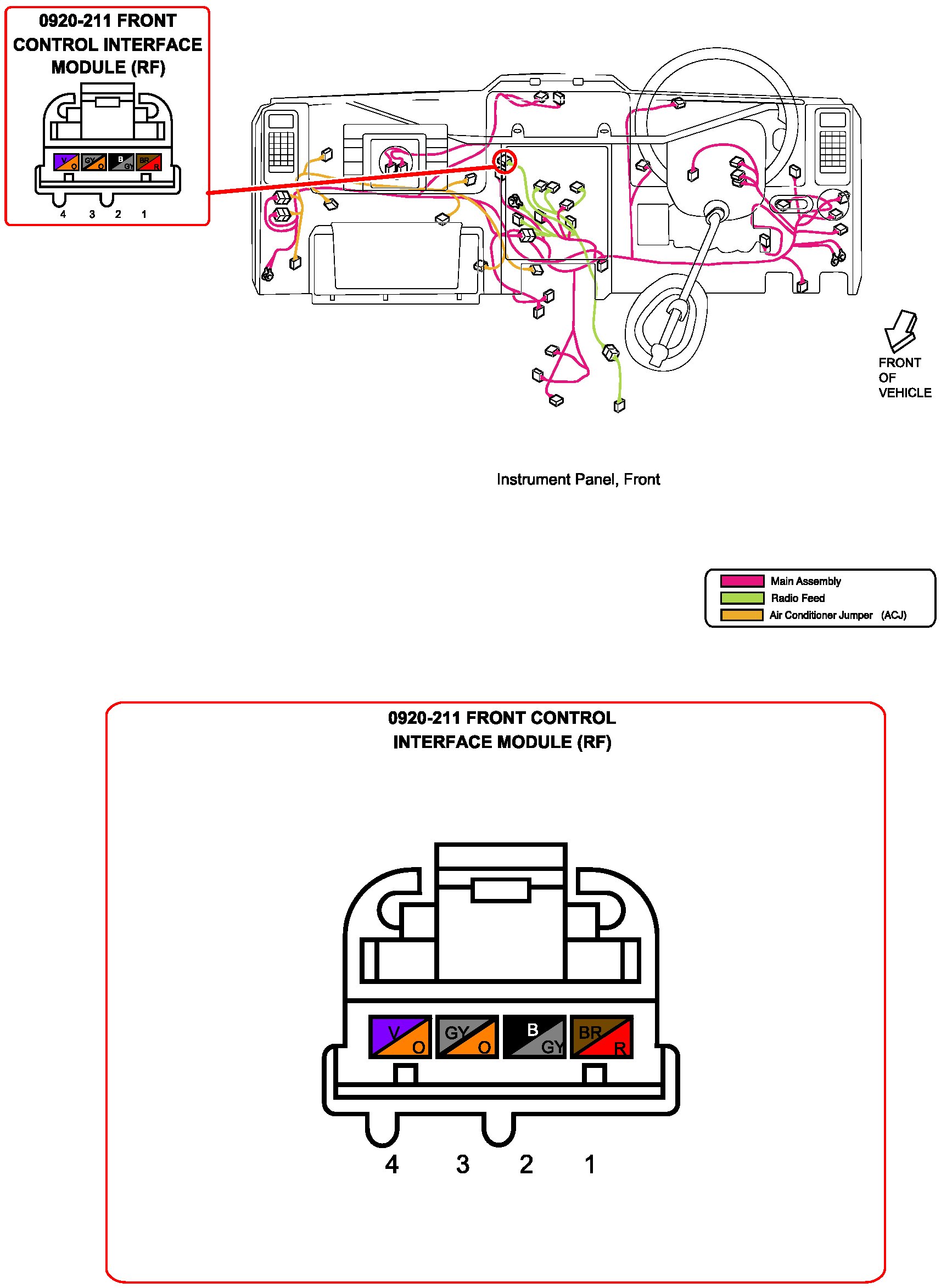 0920-211 FRONT CONTROL INTERFACE MODULE (RF)

V O GY O B GY BR R

4 3 2 1

FRONT OF VEHICLE

Instrument Panel, Front

Main Assembly
Radio Feed
Air Conditioner Jumper (ACJ)

0920-211 FRONT CONTROL INTERFACE MODULE (RF)

V O GY O B GY BR R

4 3 2 1