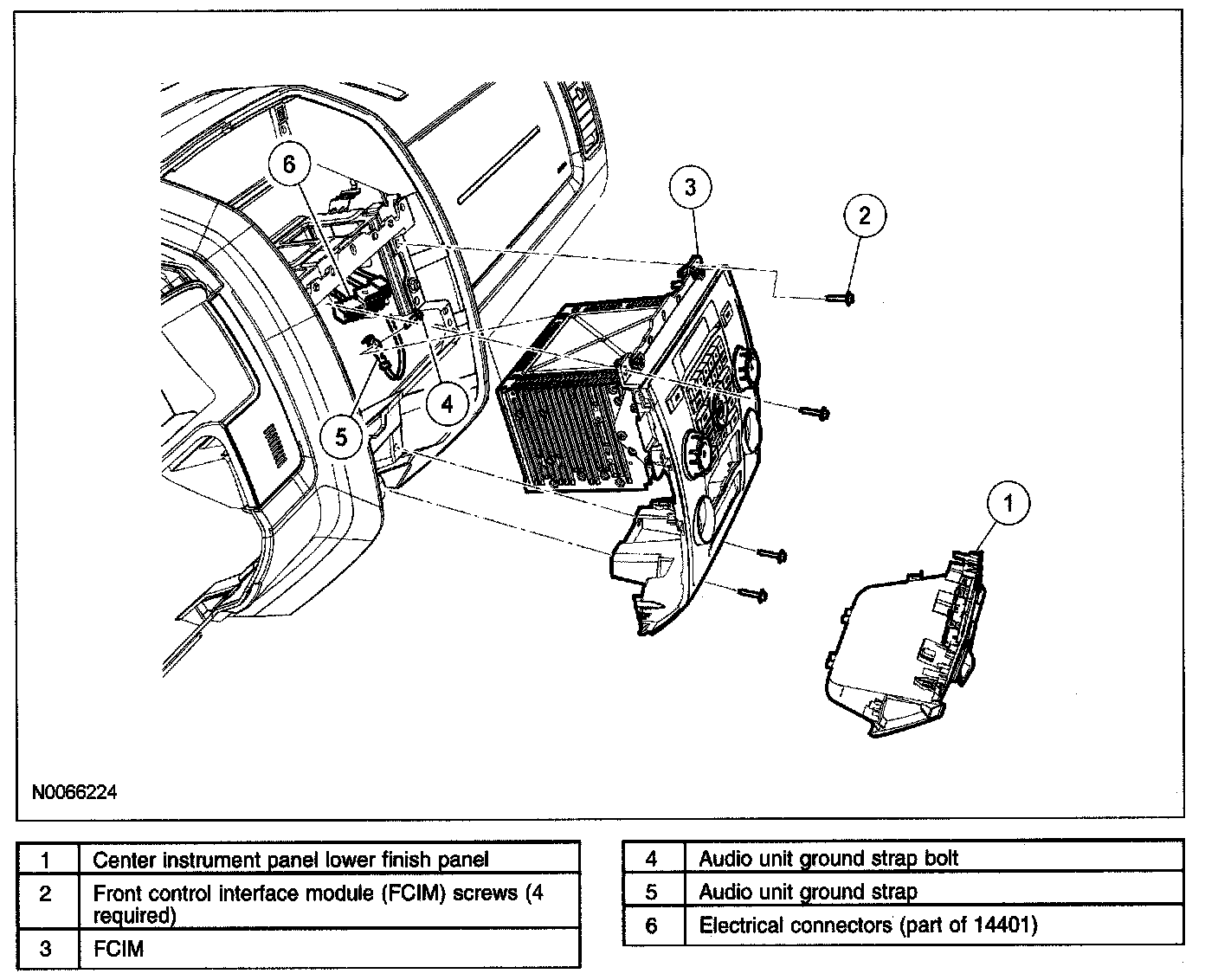 6
3
2
4
5
1

N0066224

| 1 | Center instrument panel lower finish panel |
|---|---|
| 2 | Front control interface module (FCIM) screws (4 required) |
| 3 | FCIM |

| 4 | Audio unit ground strap bolt |
|---|---|
| 5 | Audio unit ground strap |
| 6 | Electrical connectors (part of 14401) |