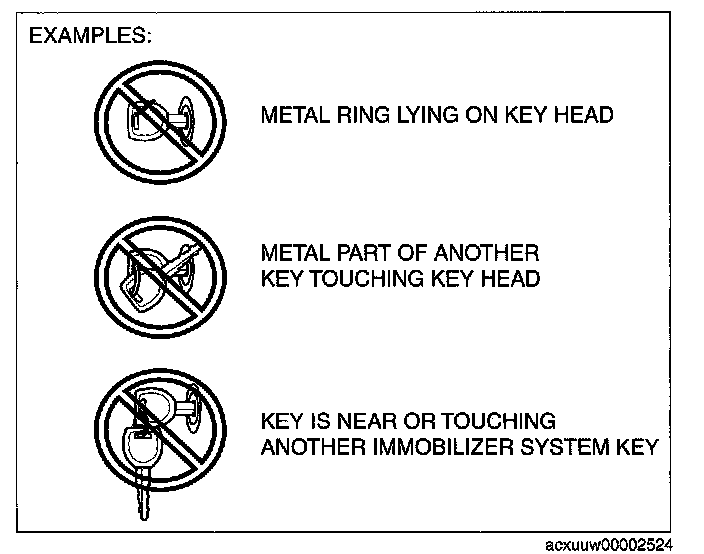 EXAMPLES:

METAL RING LYING ON KEY HEAD

METAL PART OF ANOTHER KEY TOUCHING KEY HEAD

KEY IS NEAR OR TOUCHING ANOTHER IMMOBILIZER SYSTEM KEY

acxuuw00002524