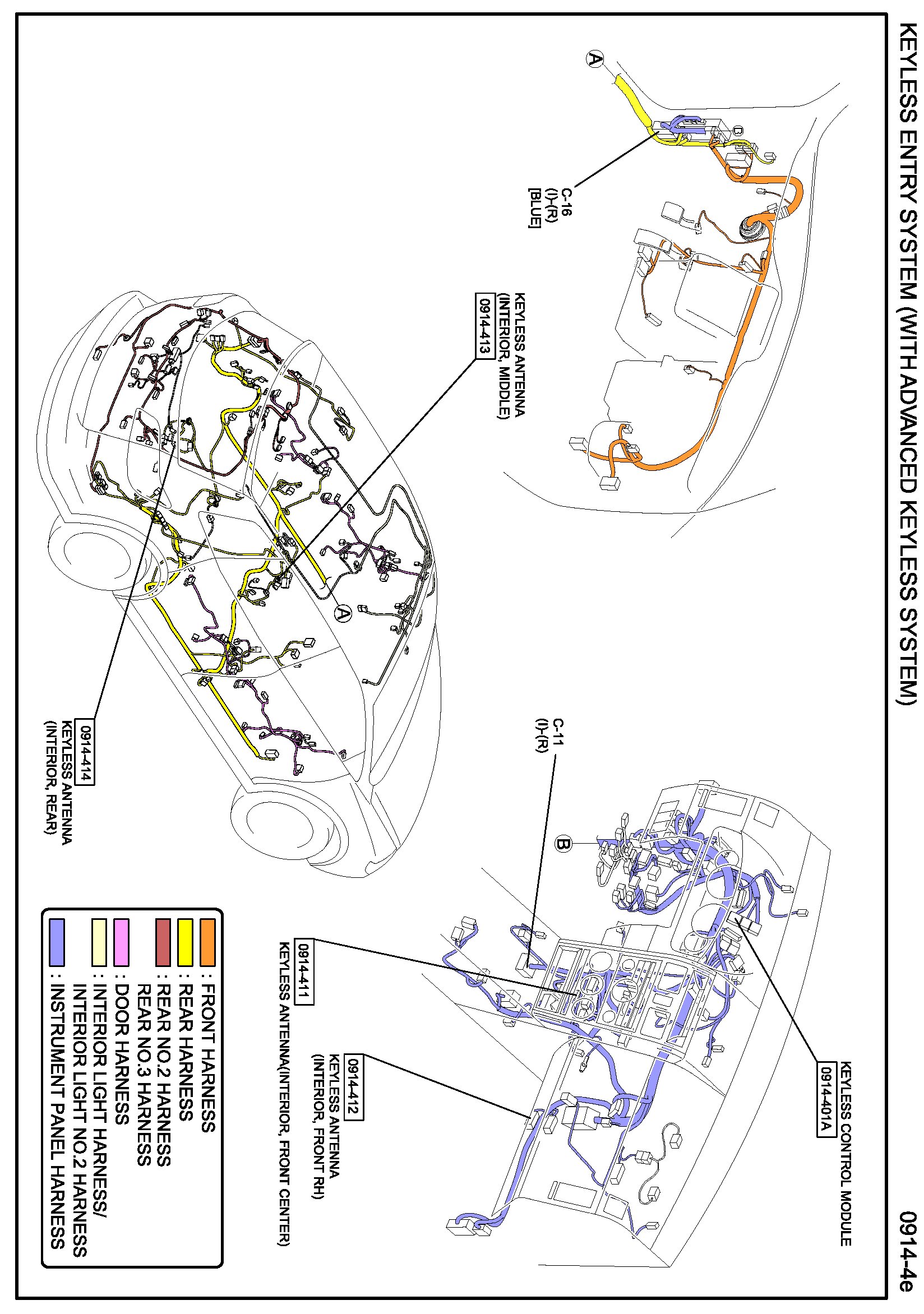 KEYLESS ENTRY SYSTEM (WITH ADVANCED KEYLESS SYSTEM)

0914-4e

A

C-16
(I)-(R)
[BLUE]

KEYLESS ANTENNA
(INTERIOR, MIDDLE)
0914-413

A

0914-414
KEYLESS ANTENNA
(INTERIOR, REAR)

C-11
(I)-(R)

B

KEYLESS CONTROL MODULE
0914-401A

0914-411
KEYLESS ANTENNA(INTERIOR, FRONT CENTER)

0914-412
KEYLESS ANTENNA
(INTERIOR, FRONT RH)

: FRONT HARNESS
: REAR HARNESS
: REAR NO.2 HARNESS
REAR NO.3 HARNESS
: DOOR HARNESS
: INTERIOR LIGHT HARNESS/
INTERIOR LIGHT NO.2 HARNESS
: INSTRUMENT PANEL HARNESS